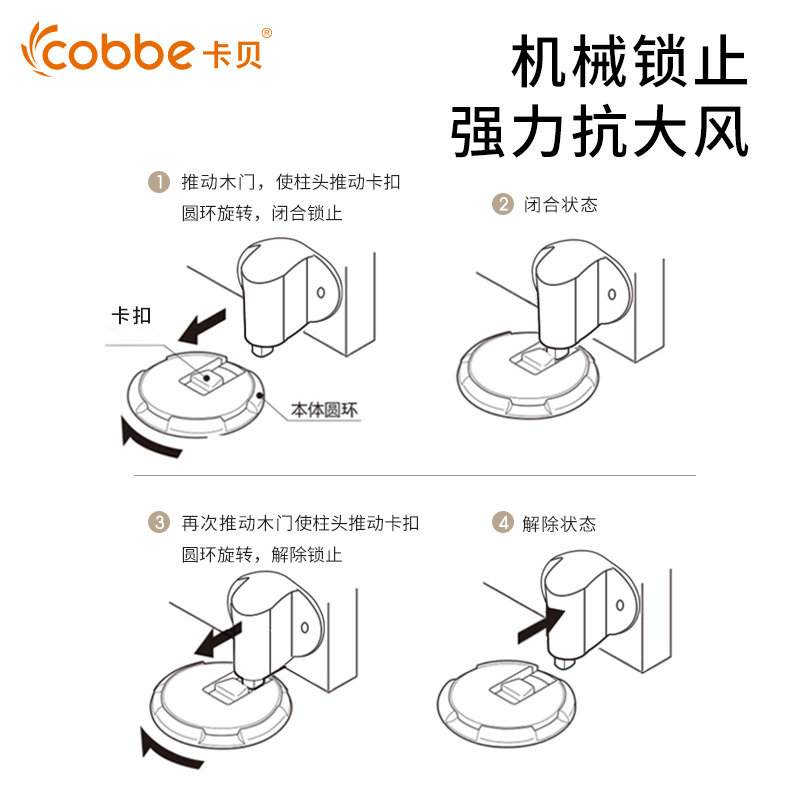 cobbe 卡贝®

机械锁止
强力抗大风

1 推动木门，使柱头推动卡扣圆环旋转，闭合锁止

卡扣

本体圆环

2 闭合状态

3 再次推动木门使柱头推动卡扣圆环旋转，解除锁止

4 解除状态