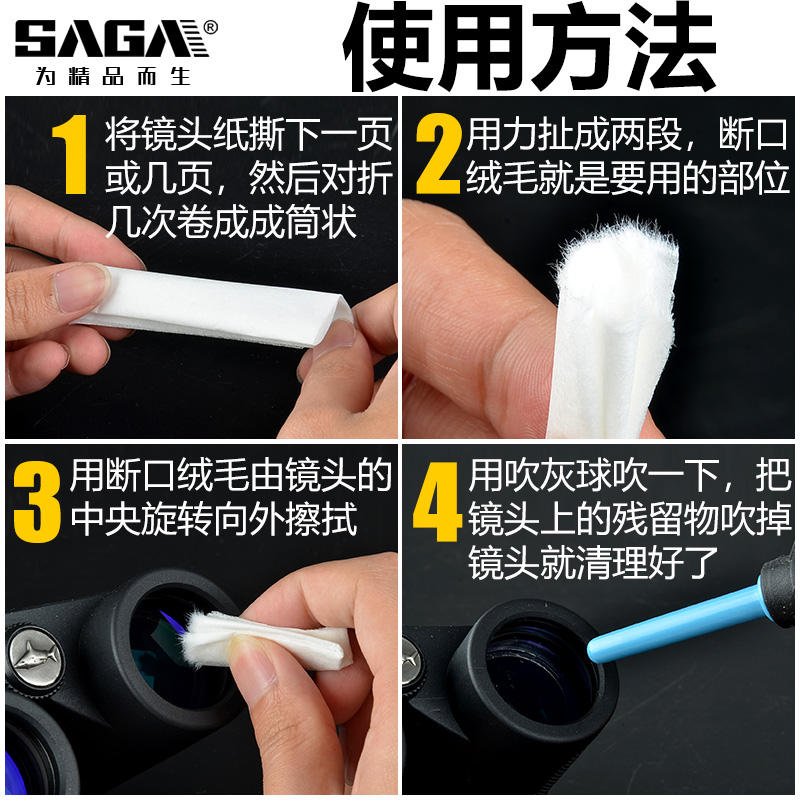 SAGA®
为精品而生

使用方法

1 将镜头纸撕下一页或几页，然后对折几次卷成成筒状

2 用力扯成两段，断口绒毛就是要用的部位

3 用断口绒毛由镜头的中央旋转向外擦拭

4 用吹灰球吹一下，把镜头上的残留物吹掉镜头就清理好了