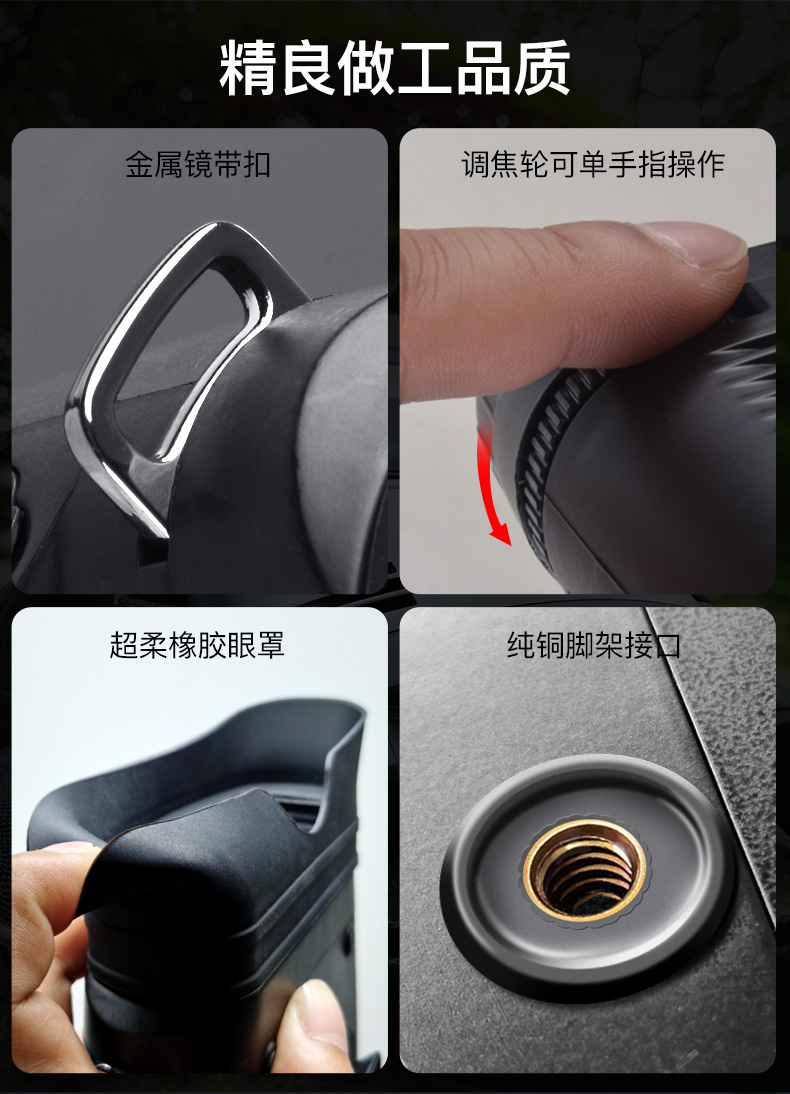 精良做工品质

金属镜带扣

调焦轮可单手指操作

超柔橡胶眼罩

纯铜脚架接口