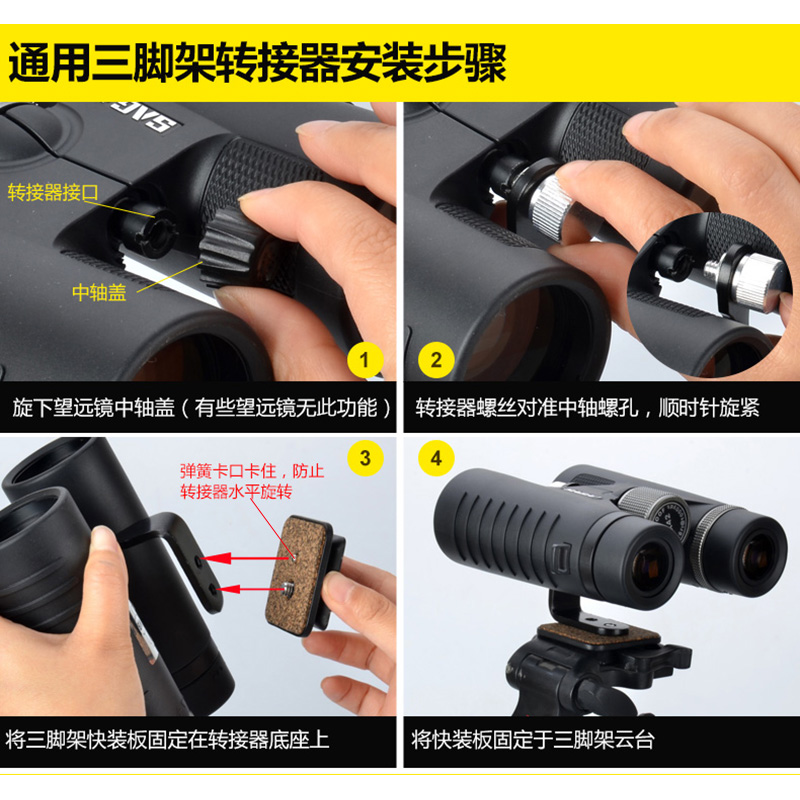 通用三脚架转接器安装步骤

转接器接口

中轴盖

1

旋下望远镜中轴盖（有些望远镜无此功能）

2

转接器螺丝对准中轴螺孔，顺时针旋紧

3

弹簧卡口卡住，防止转接器水平旋转

将三脚架快装板固定在转接器底座上

4

将快装板固定于三脚架云台