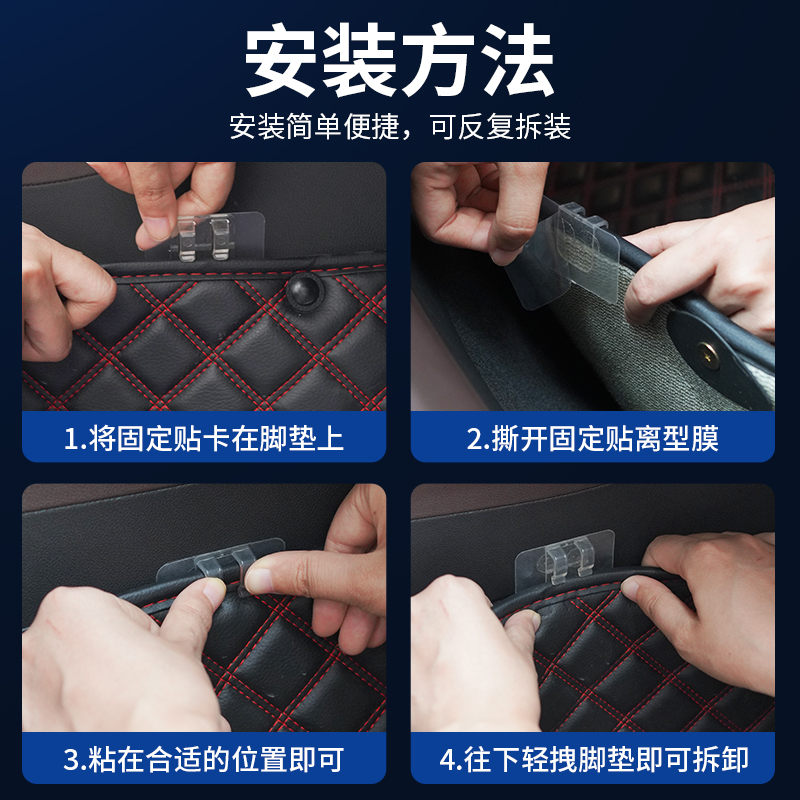 安装方法

安装简单便捷，可反复拆装

1.将固定贴卡在脚垫上

2.撕开固定贴离型膜

3.粘在合适的位置即可

4.往下轻拽脚垫即可拆卸