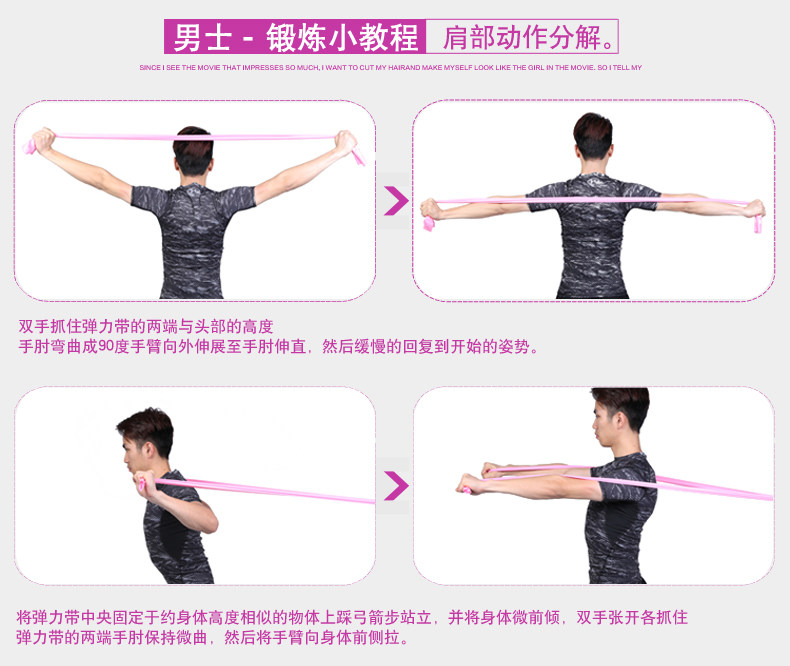 男士 - 锻炼小教程 肩部动作分解。

SINCE I SEE THE MOVIE THAT IMPRESSES SO MUCH, I WANT TO CUT MY HAIRAND MAKE MYSELF LOOK LIKE THE GIRL IN THE MOVIE. SO I TELL MY

双手抓住弹力带的两端与头部的高度
手肘弯曲成90度手臂向外伸展至手肘伸直，然后缓慢的回复到开始的姿势。

将弹力带中央固定于约身体高度相似的物体上踩弓箭步站立，并将身体微前倾，双手张开各抓住弹力带的两端手肘保持微曲，然后将手臂向身体前侧拉。