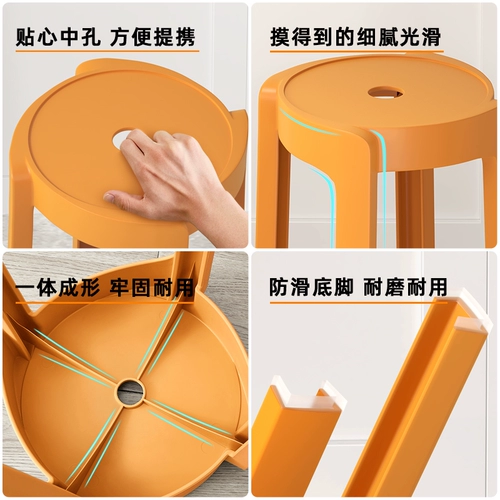 贴心中孔 方便提携

摸得到的细腻光滑

一体成形 牢固耐用

防滑底脚 耐磨耐用