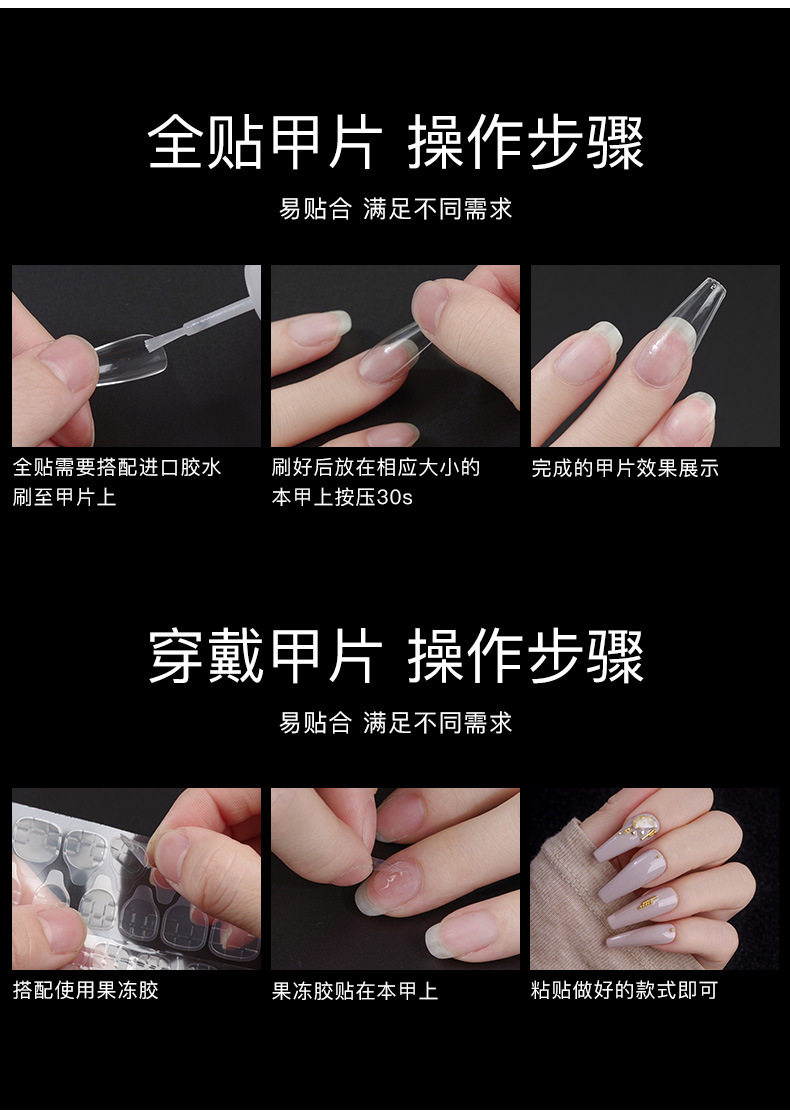 全贴甲片 操作步骤

易贴合 满足不同需求

全贴需要搭配进口胶水刷至甲片上

刷好后放在相应大小的本甲上按压30s

完成的甲片效果展示

穿戴甲片 操作步骤

易贴合 满足不同需求

搭配使用果冻胶

果冻胶贴在本甲上

粘贴做好的款式即可