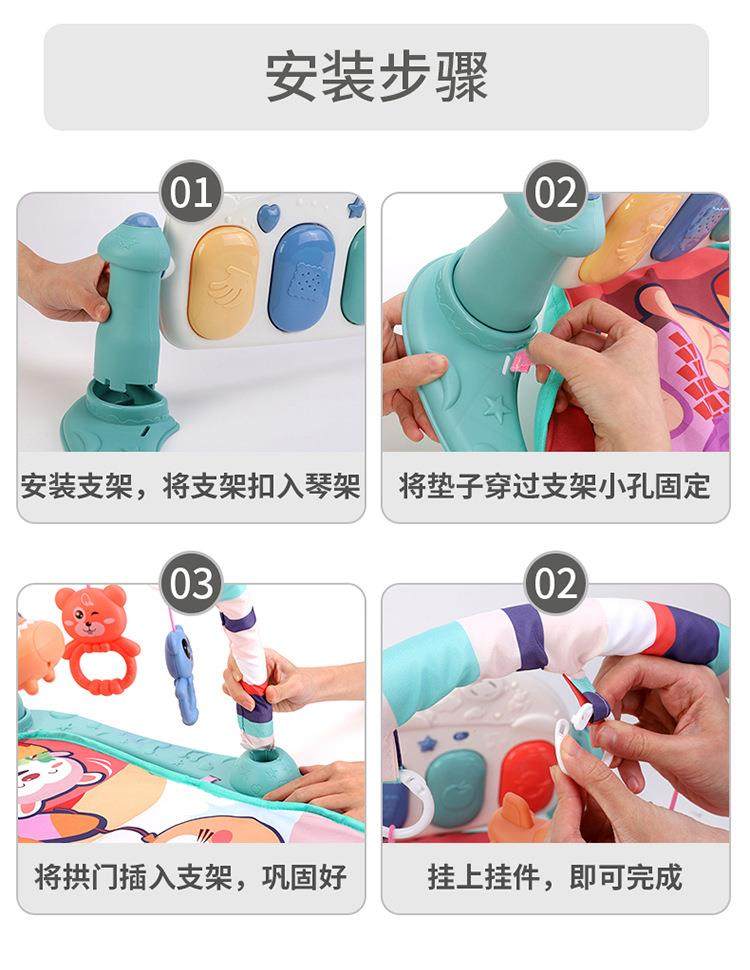 安装步骤

01

安装支架，将支架扣入琴架

02

将垫子穿过支架小孔固定

03

将拱门插入支架，巩固好

02

挂上挂件，即可完成