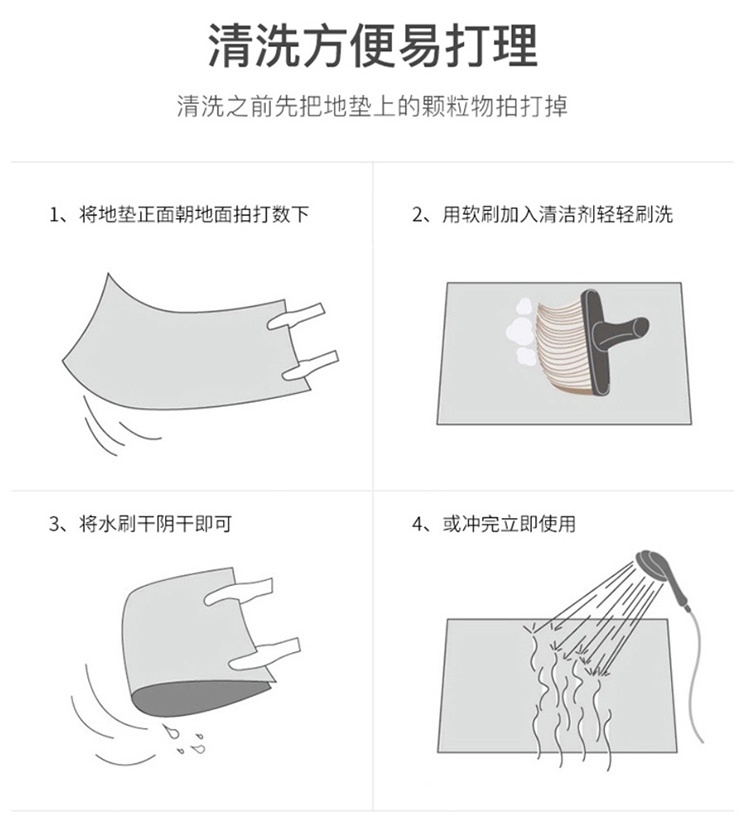 清洗方便易打理

清洗之前先把地垫上的颗粒物拍打掉

1、将地垫正面朝地面拍打数下

2、用软刷加入清洁剂轻轻刷洗

3、将水刷干阴干即可

4、或冲完立即使用