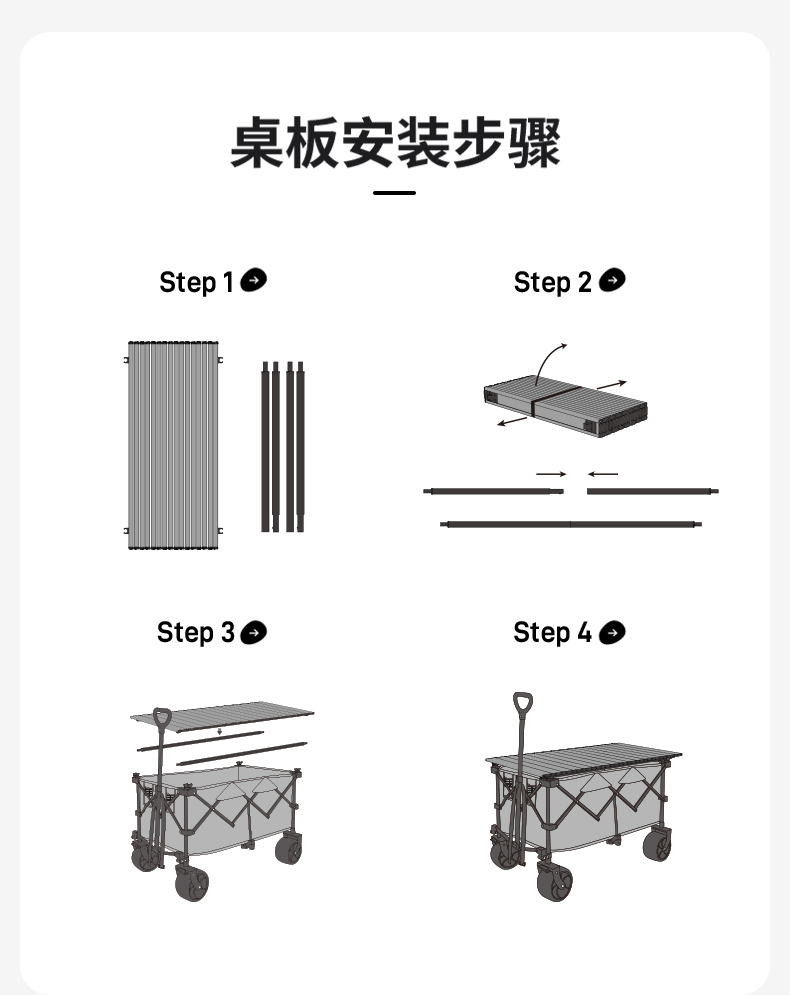 桌板安装步骤

Step 1

Step 2

Step 3

Step 4