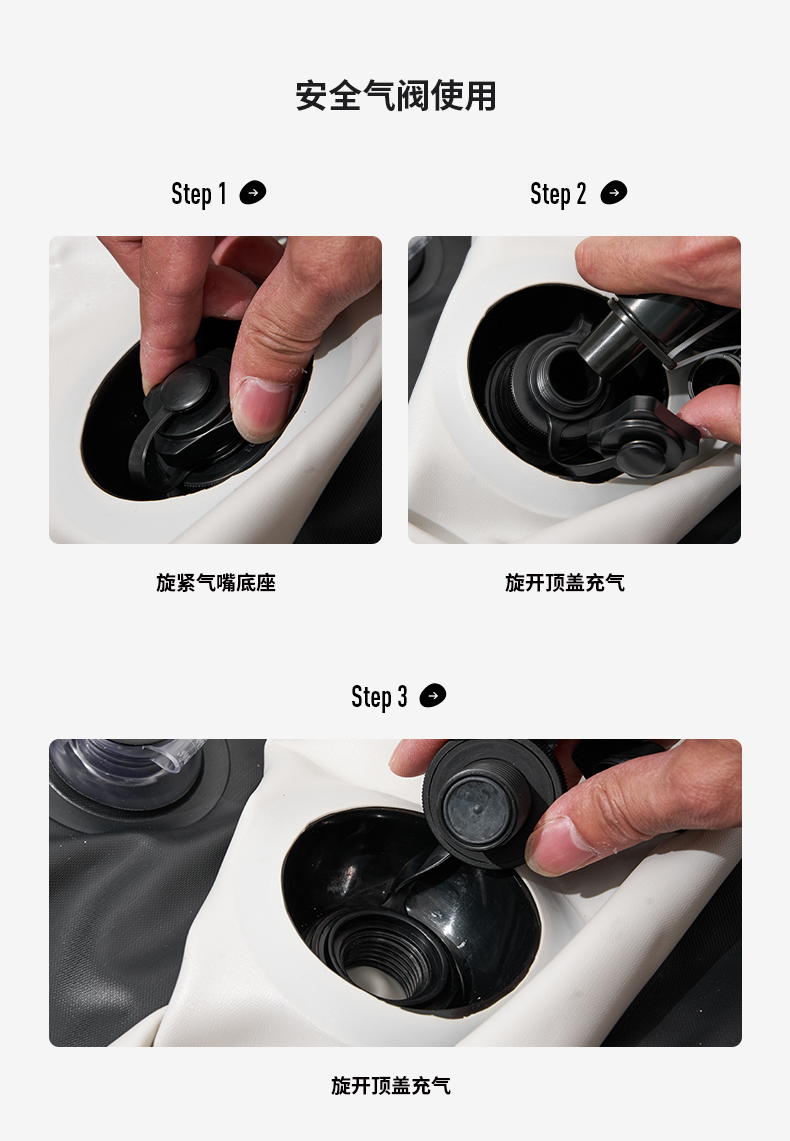 安全气阀使用

Step 1

旋紧气嘴底座

Step 2

旋开顶盖充气

Step 3

旋开顶盖充气