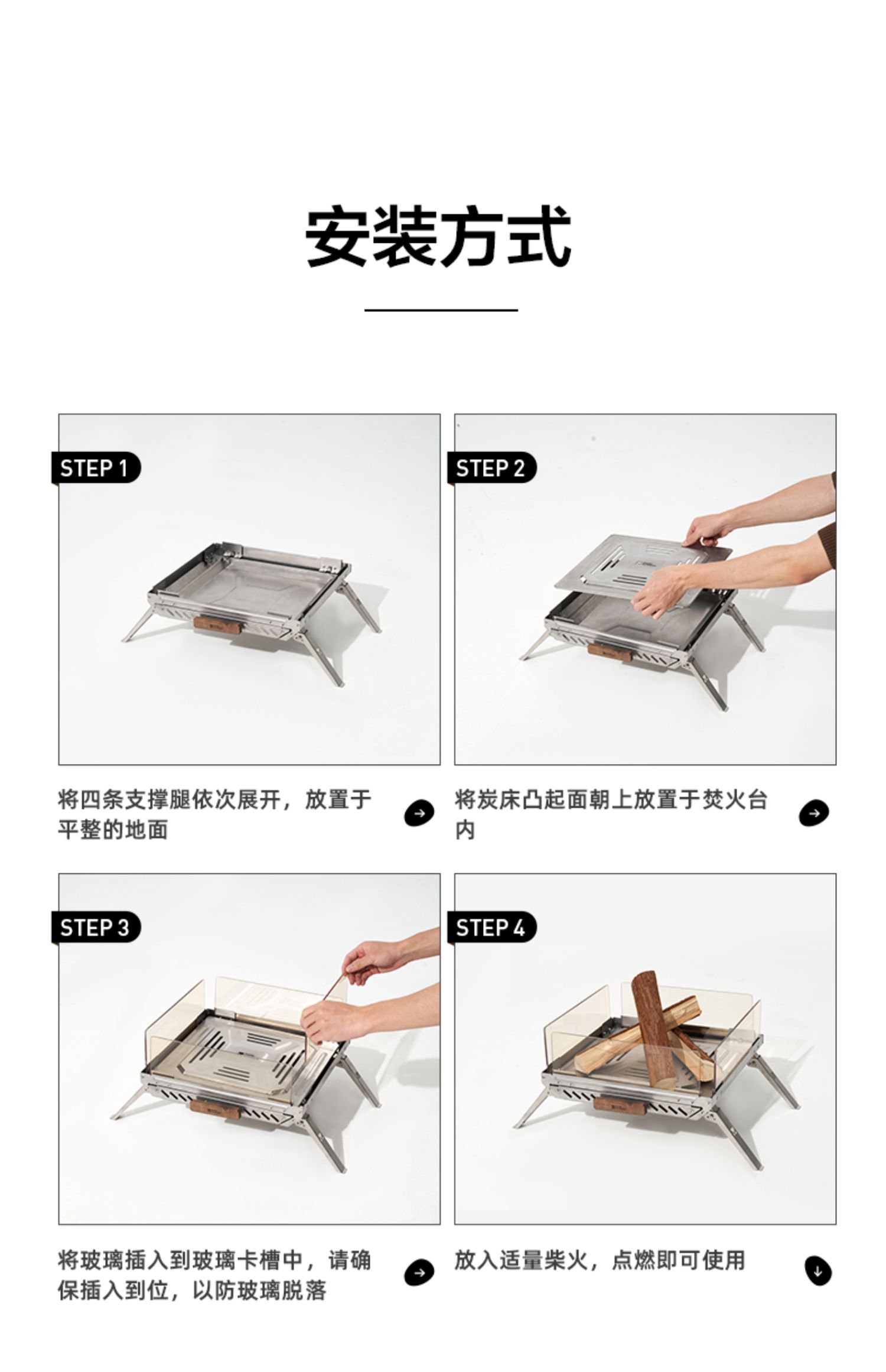 安装方式

STEP 1

将四条支撑腿依次展开，放置于平整的地面

STEP 2

将炭床凸起面朝上放置于焚火台内

STEP 3

将玻璃插入到玻璃卡槽中，请确保插入到位，以防玻璃脱落

STEP 4

放入适量柴火，点燃即可使用