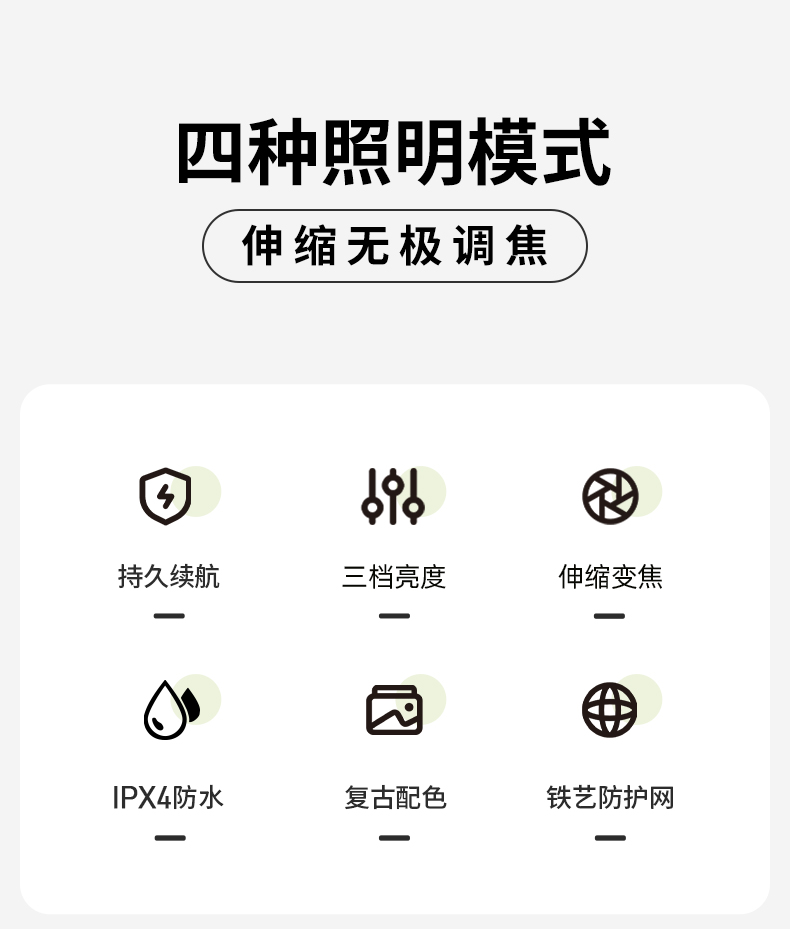 四种照明模式

伸缩无极调焦

持久续航

三档亮度

伸缩变焦

IPX4防水

复古配色

铁艺防护网