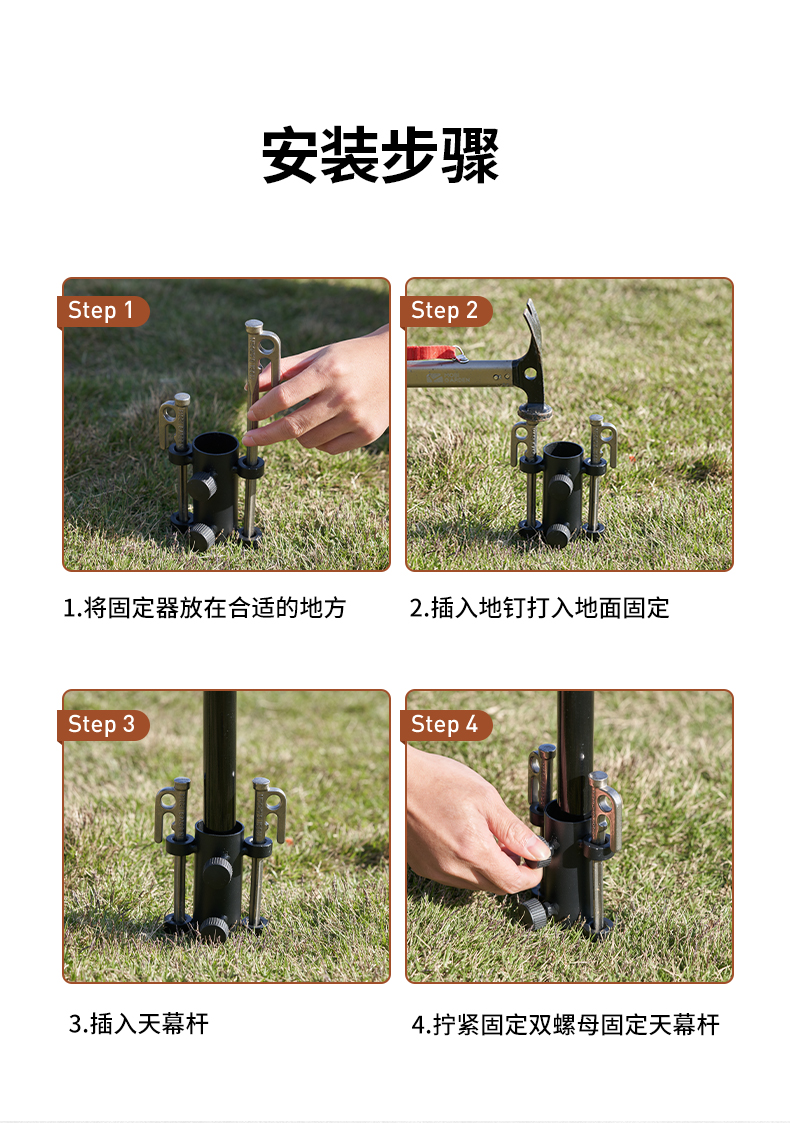 安装步骤

Step 1

1.将固定器放在合适的地方

Step 2

2.插入地钉打入地面固定

Step 3

3.插入天幕杆

Step 4

4.拧紧固定双螺母固定天幕杆