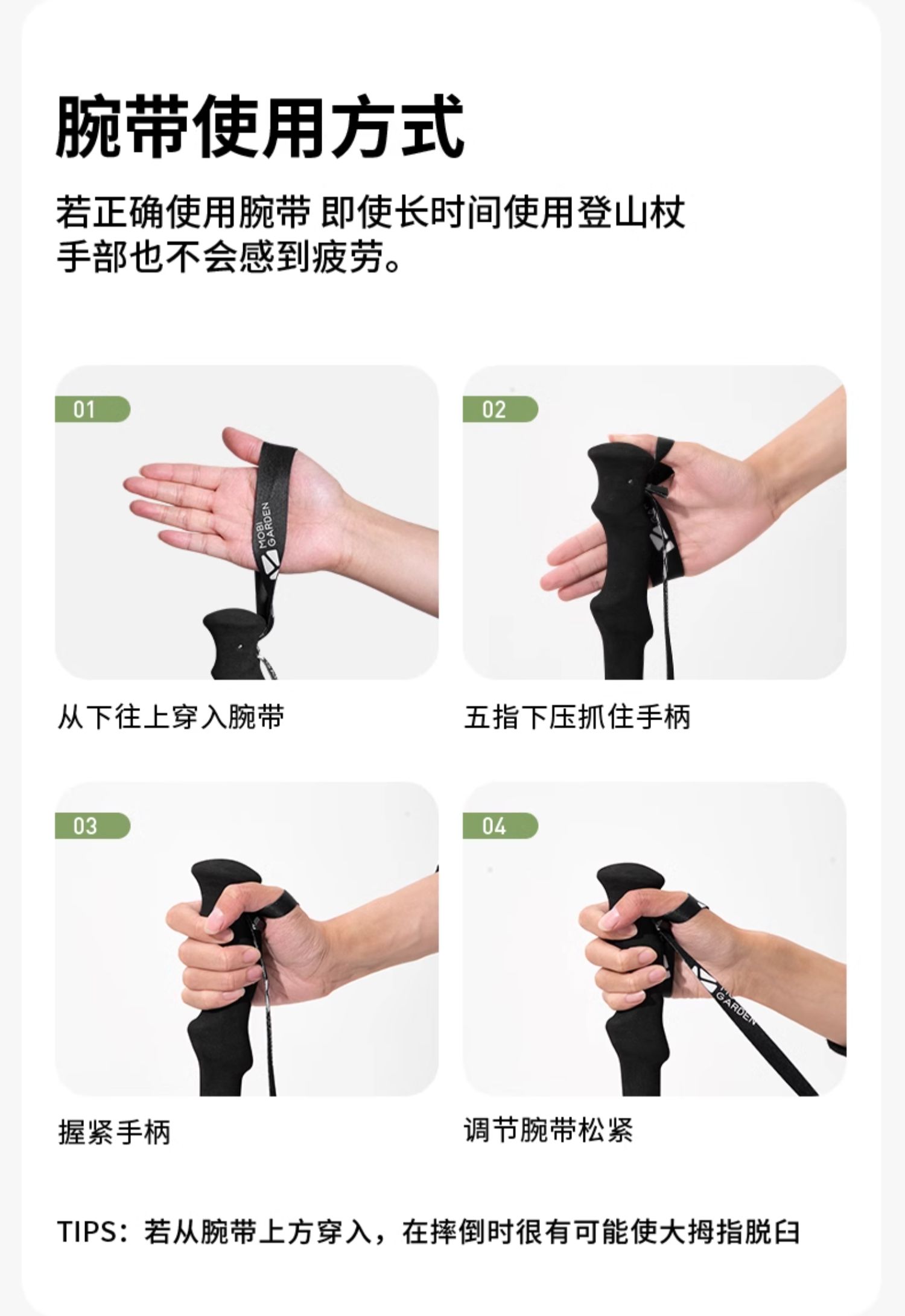 腕带使用方式

若正确使用腕带 即使长时间使用登山杖
手部也不会感到疲劳。

01

MOBI GARDEN

从下往上穿入腕带

02

五指下压抓住手柄

03

握紧手柄

04

GARDEN

调节腕带松紧

TIPS：若从腕带上方穿入，在摔倒时很有可能使大拇指脱臼