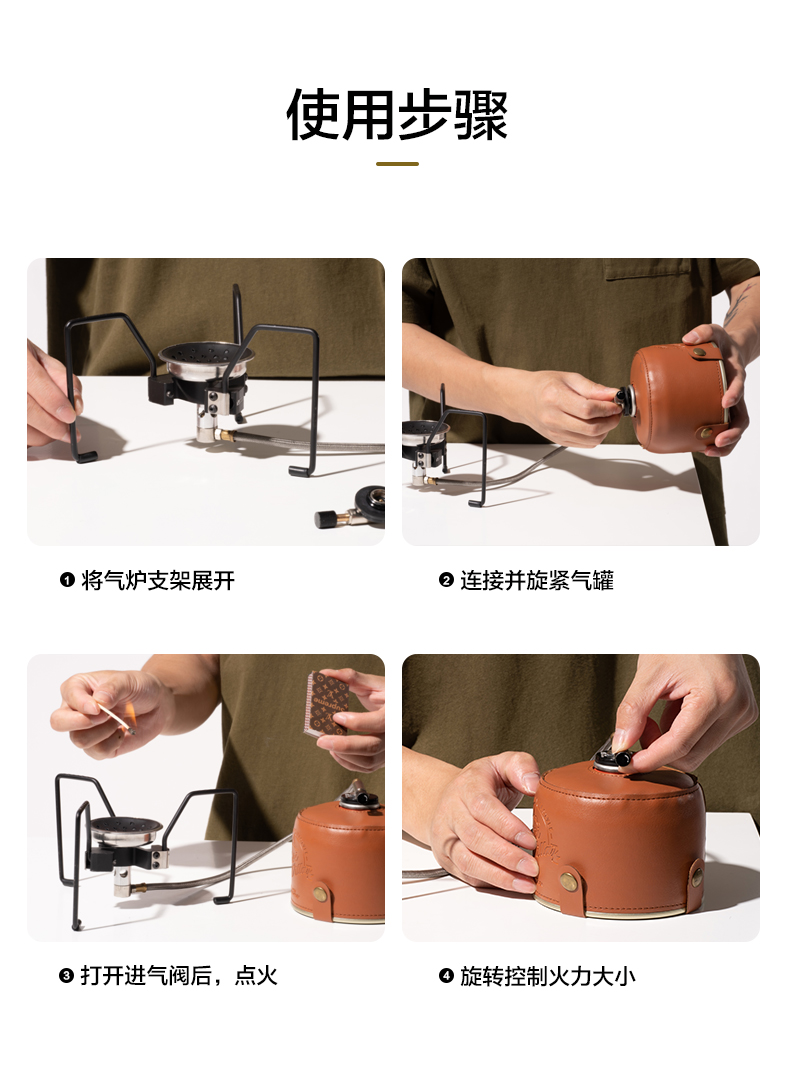 使用步骤

❶ 将气炉支架展开

❷ 连接并旋紧气罐

❸ 打开进气阀后，点火

❹ 旋转控制火力大小