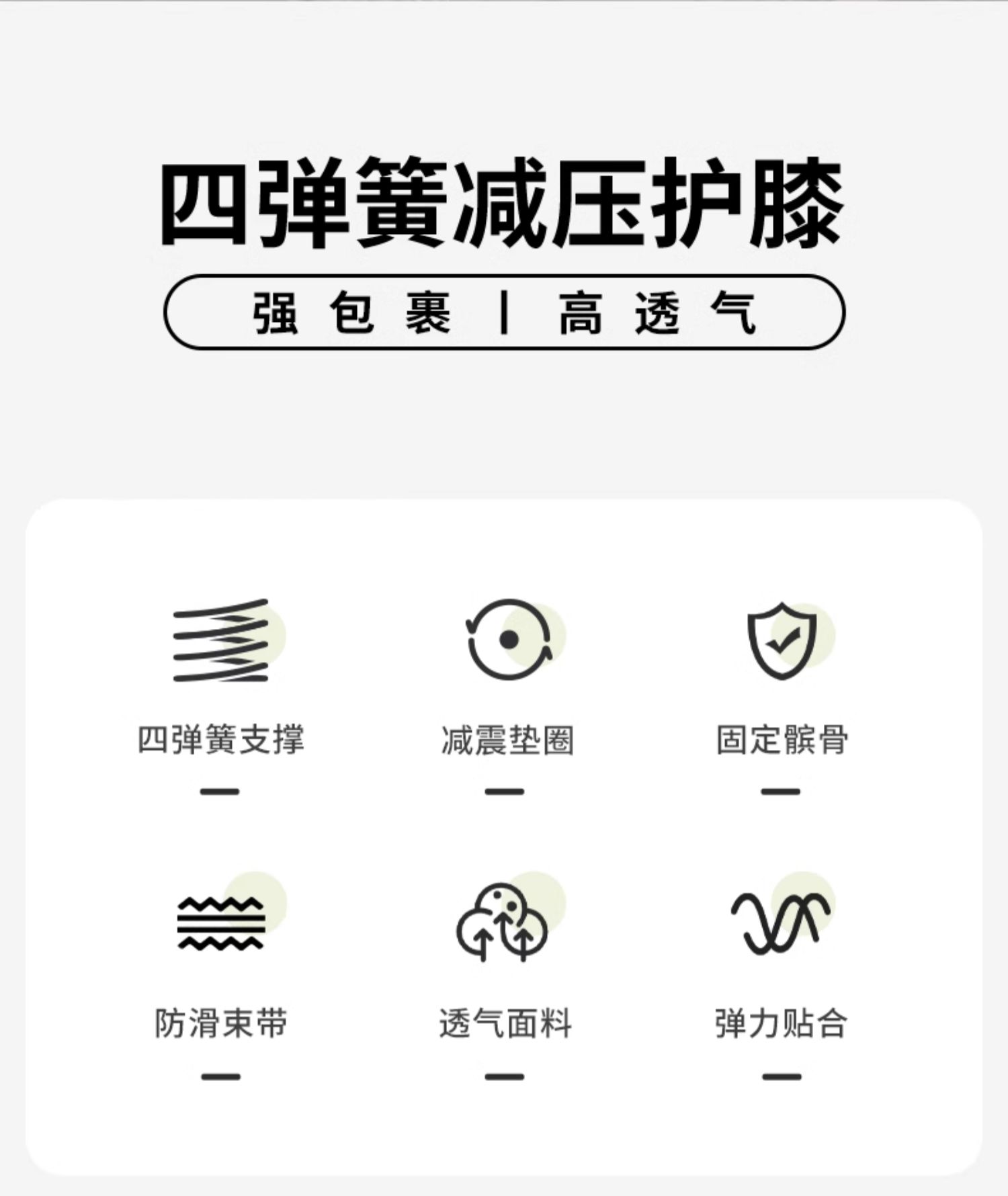 四弹簧减压护膝

强包裹 | 高透气

四弹簧支撑

减震垫圈

固定髌骨

防滑束带

透气面料

弹力贴合