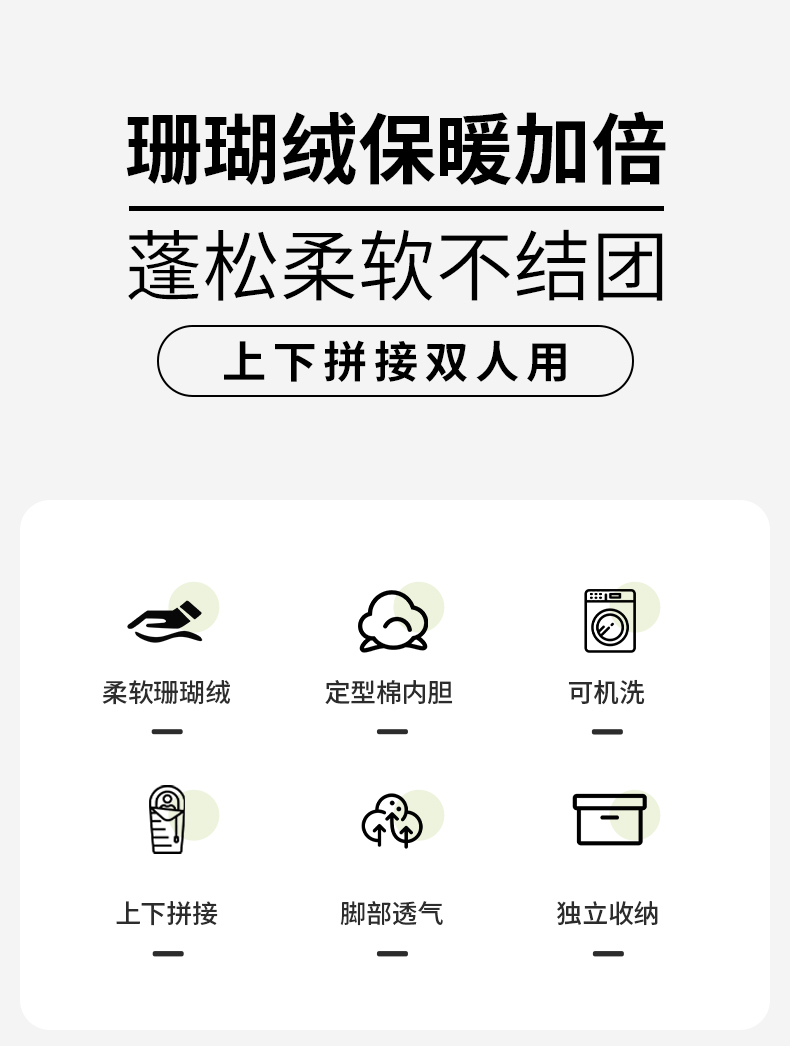 珊瑚绒保暖加倍

蓬松柔软不结团

上下拼接双人用

柔软珊瑚绒

定型棉内胆

可机洗

上下拼接

脚部透气

独立收纳