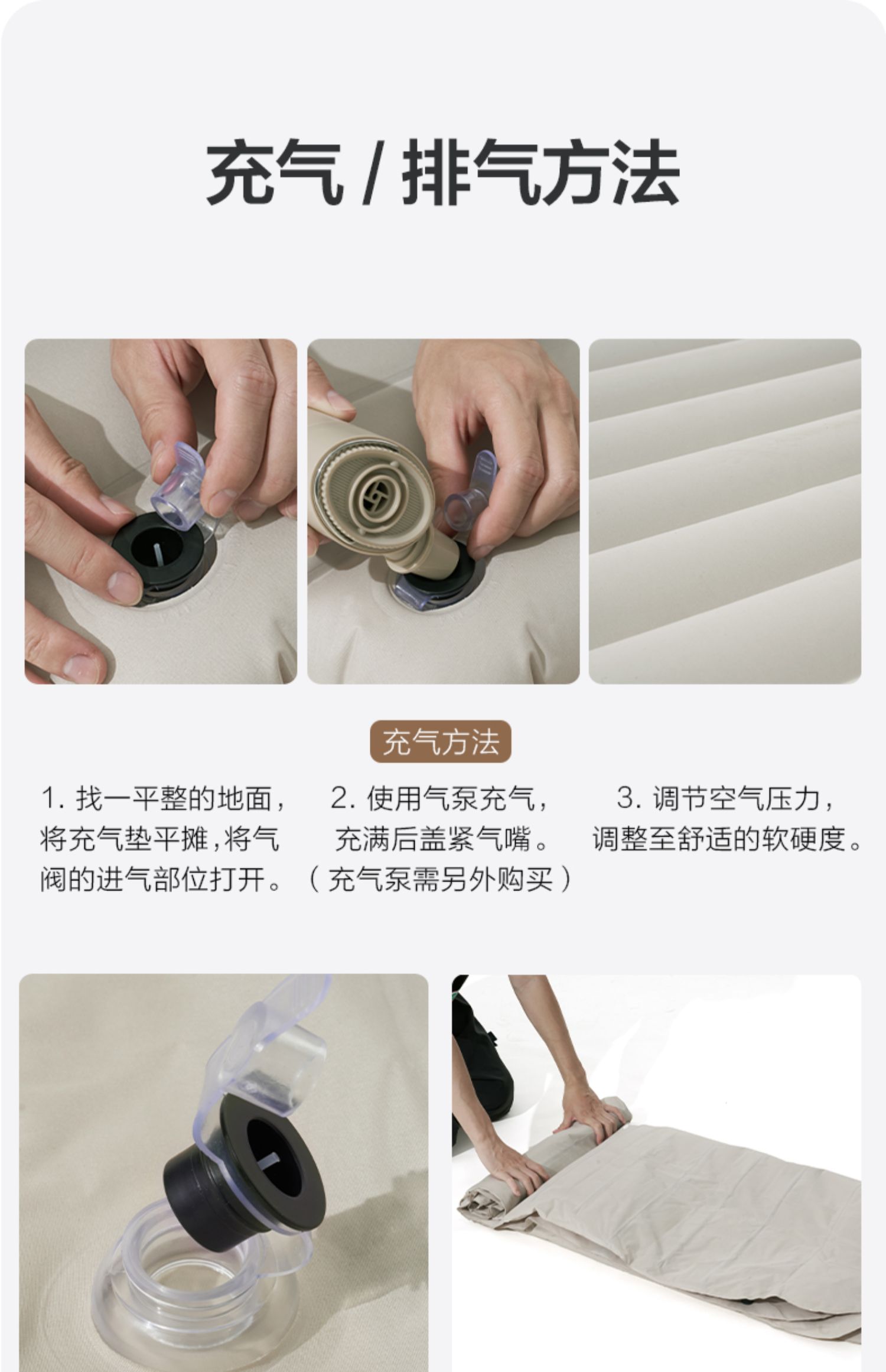 充气 / 排气方法

充气方法

1. 找一平整的地面，将充气垫平摊，将气阀的进气部位打开。

2. 使用气泵充气，充满后盖紧气嘴。（充气泵需另外购买）

3. 调节空气压力，调整至舒适的软硬度。