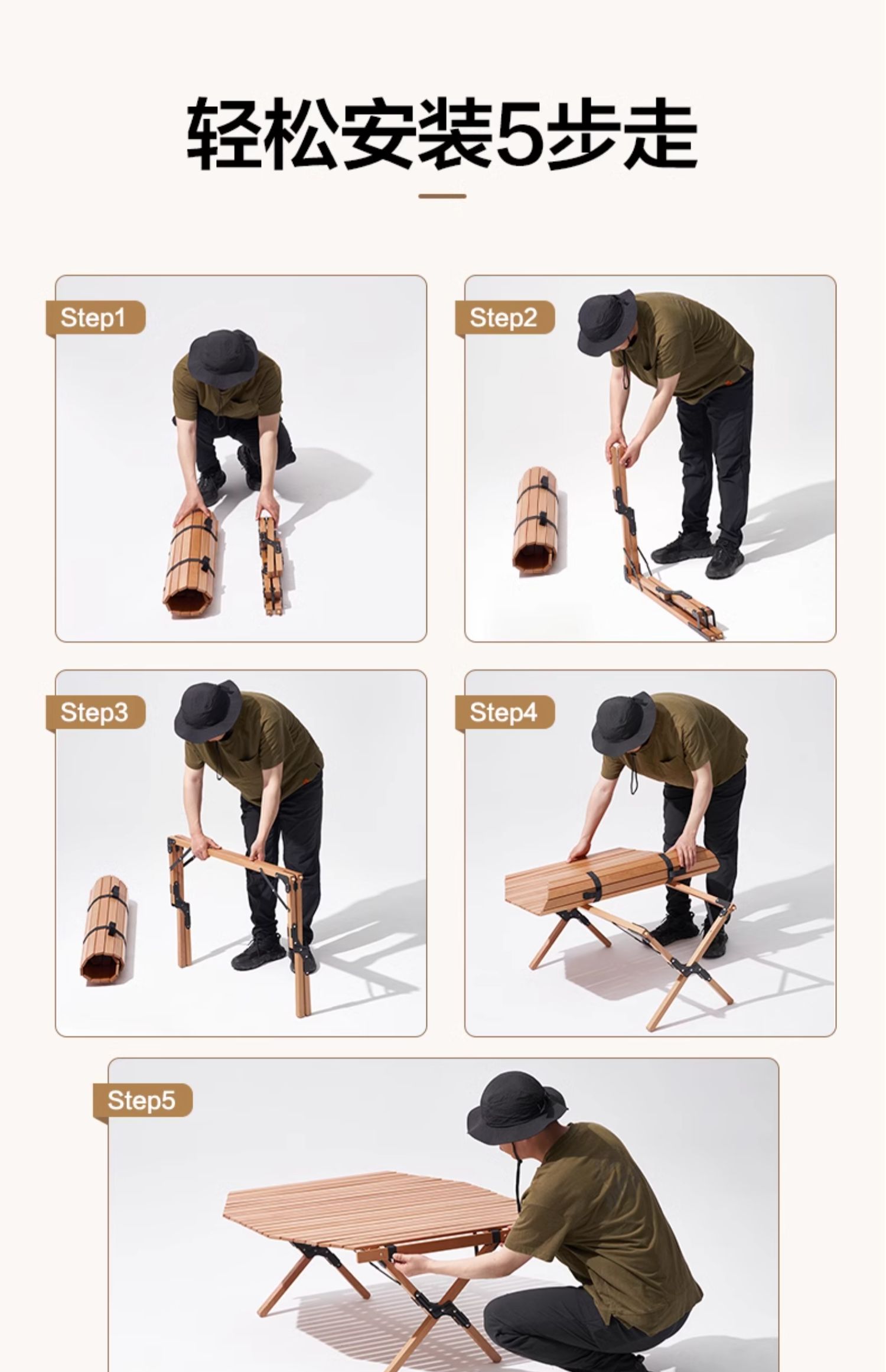 轻松安装5步走

Step1

Step2

Step3

Step4

Step5