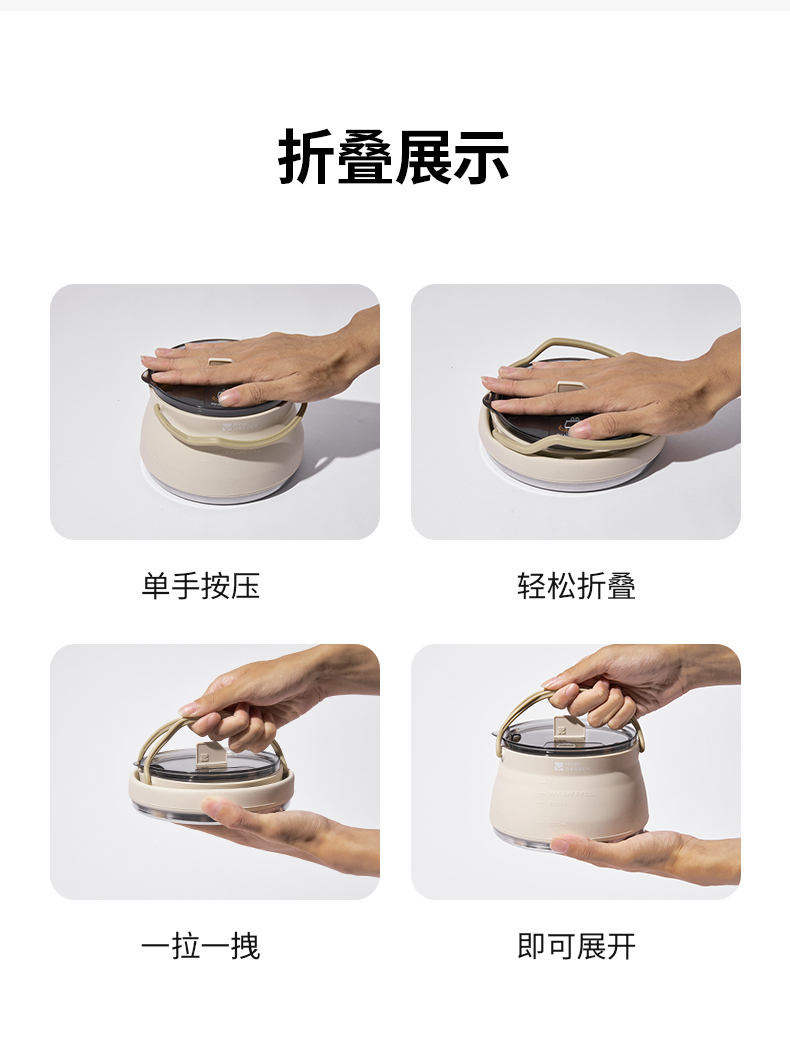 折叠展示

单手按压

轻松折叠

一拉一拽

即可展开