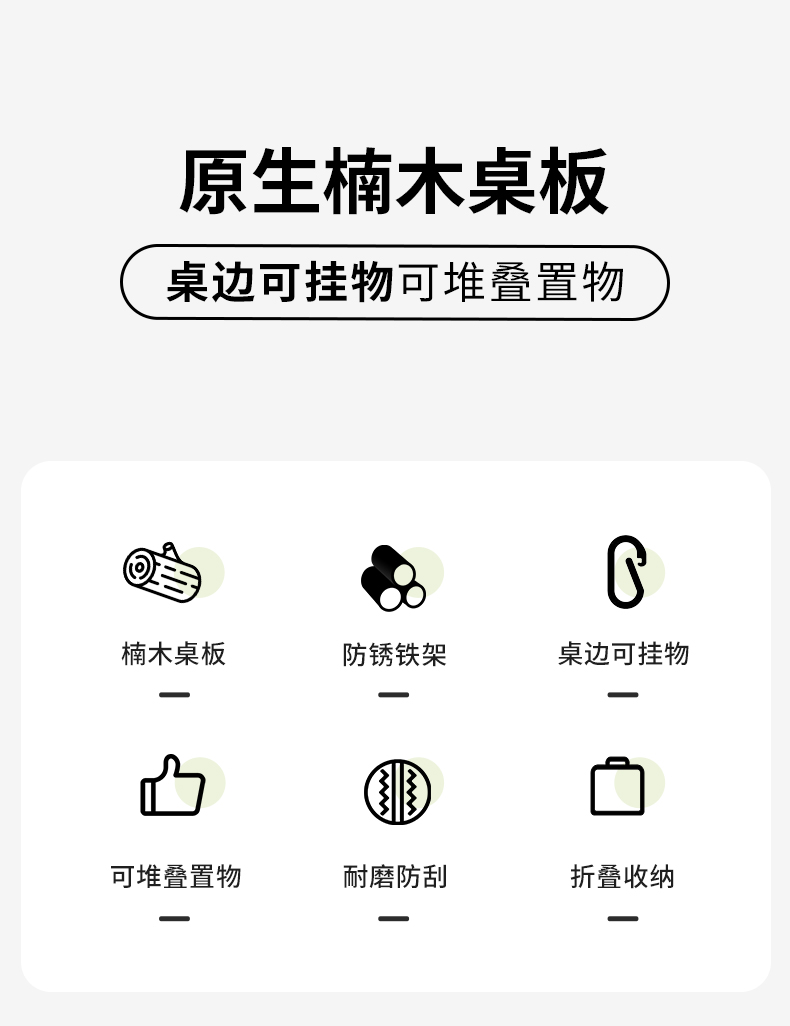 原生楠木桌板

桌边可挂物可堆叠置物

楠木桌板

防锈铁架

桌边可挂物

可堆叠置物

耐磨防刮

折叠收纳