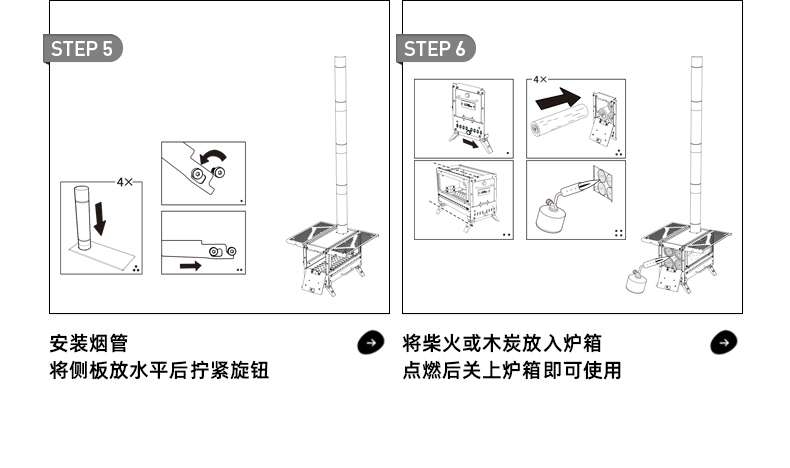 STEP 5

4×

安装烟管
将侧板放水平后拧紧旋钮

STEP 6

4×

将柴火或木炭放入炉箱
点燃后关上炉箱即可使用