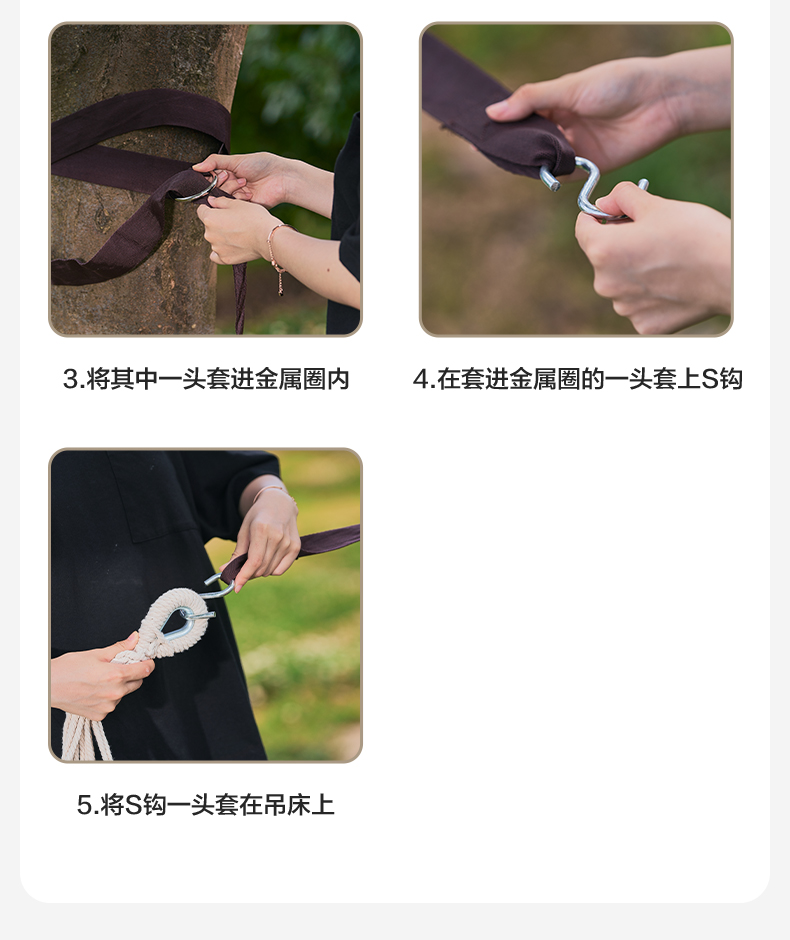 3.将其中一头套进金属圈内

4.在套进金属圈的一头套上S钩

5.将S钩一头套在吊床上