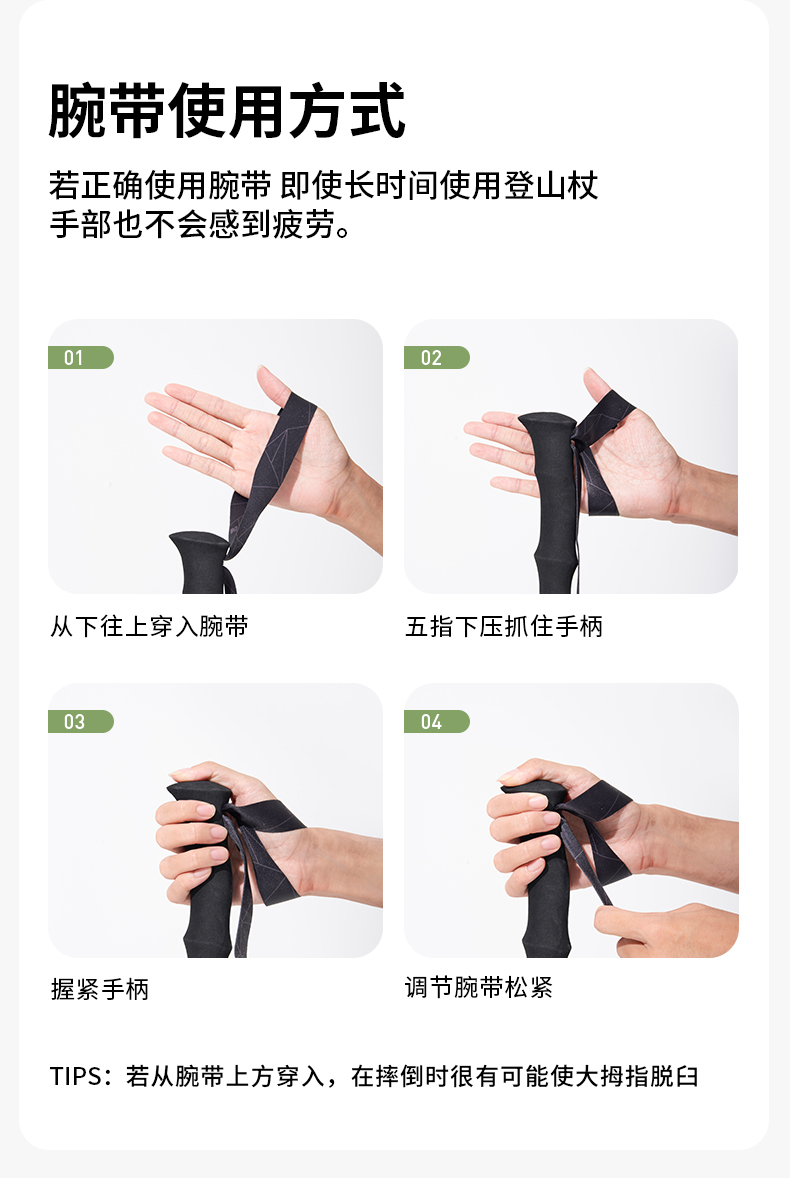 腕带使用方式

若正确使用腕带 即使长时间使用登山杖
手部也不会感到疲劳。

01

从下往上穿入腕带

02

五指下压抓住手柄

03

握紧手柄

04

调节腕带松紧

TIPS：若从腕带上方穿入，在摔倒时很有可能使大拇指脱臼