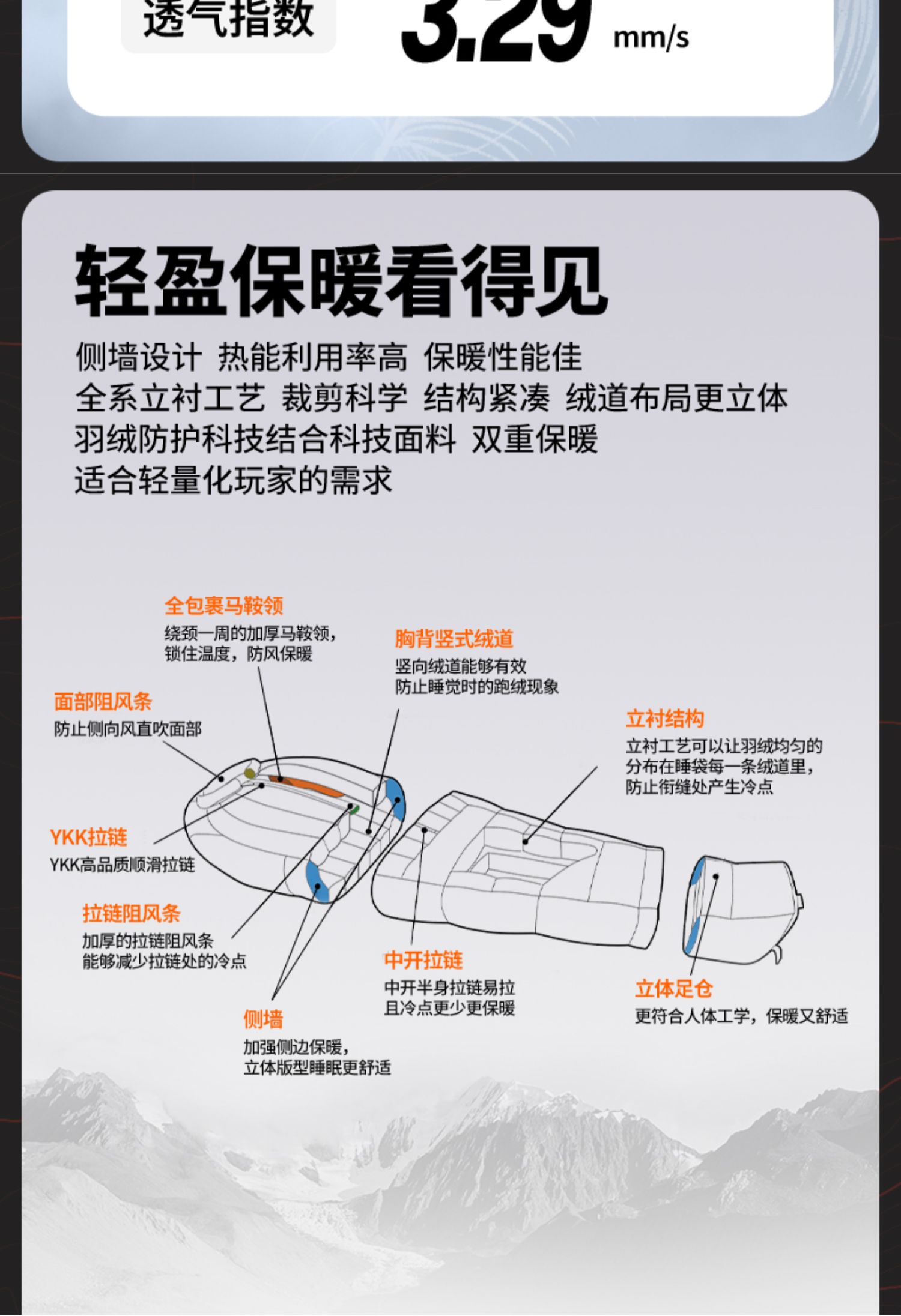 透气指数 3.29 mm/s

轻盈保暖看得见

侧墙设计 热能利用率高 保暖性能佳
全系立衬工艺 裁剪科学 结构紧凑 绒道布局更立体
羽绒防护科技结合科技面料 双重保暖
适合轻量化玩家的需求

全包裹马鞍领
绕颈一周的加厚马鞍领，锁住温度，防风保暖

胸背竖式绒道
竖向绒道能够有效防止睡觉时的跑绒现象

面部阻风条
防止侧向风直吹面部

立衬结构
立衬工艺可以让羽绒均匀的分布在睡袋每一条绒道里，防止衔缝处产生冷点

YKK拉链
YKK高品质顺滑拉链

拉链阻风条
加厚的拉链阻风条能够减少拉链处的冷点

中开拉链
中开半身拉链易拉且冷点更少更保暖

立体足仓
更符合人体工学，保暖又舒适

侧墙
加强侧边保暖，立体版型睡眠更舒适