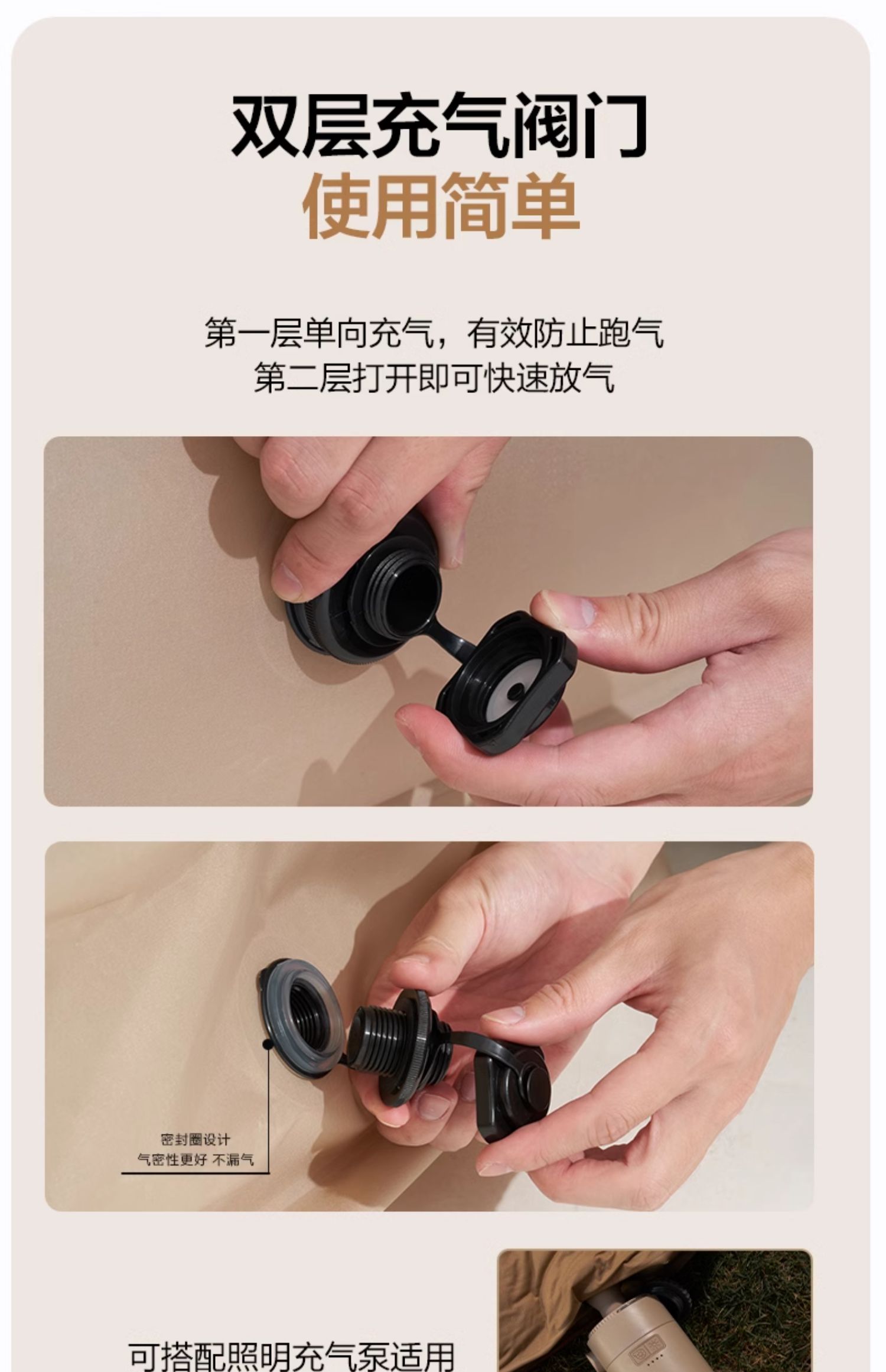 双层充气阀门
使用简单

第一层单向充气，有效防止跑气
第二层打开即可快速放气

密封圈设计
气密性更好 不漏气

可搭配照明充气泵适用