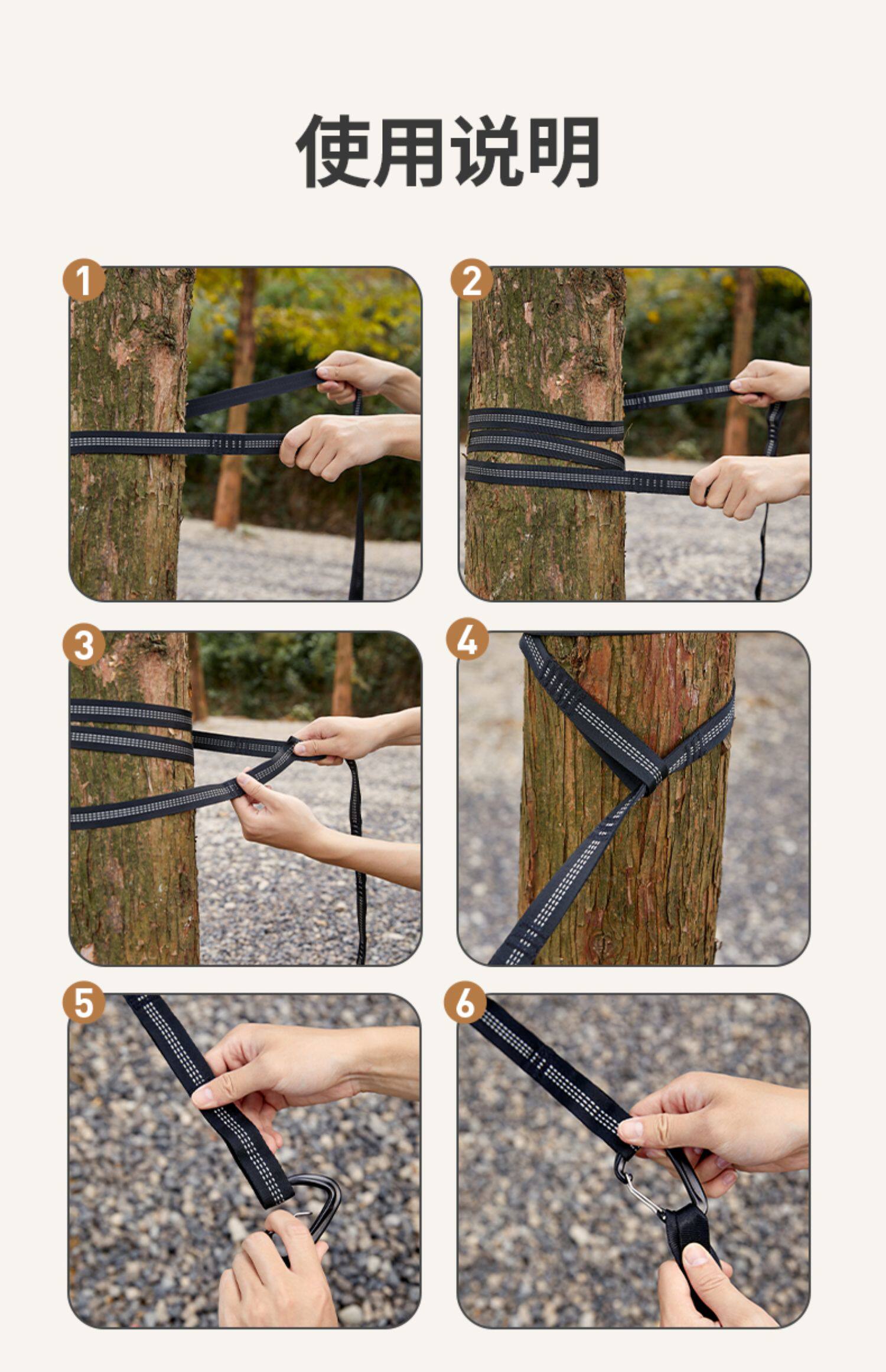 使用说明

1

2

3

4

5

6