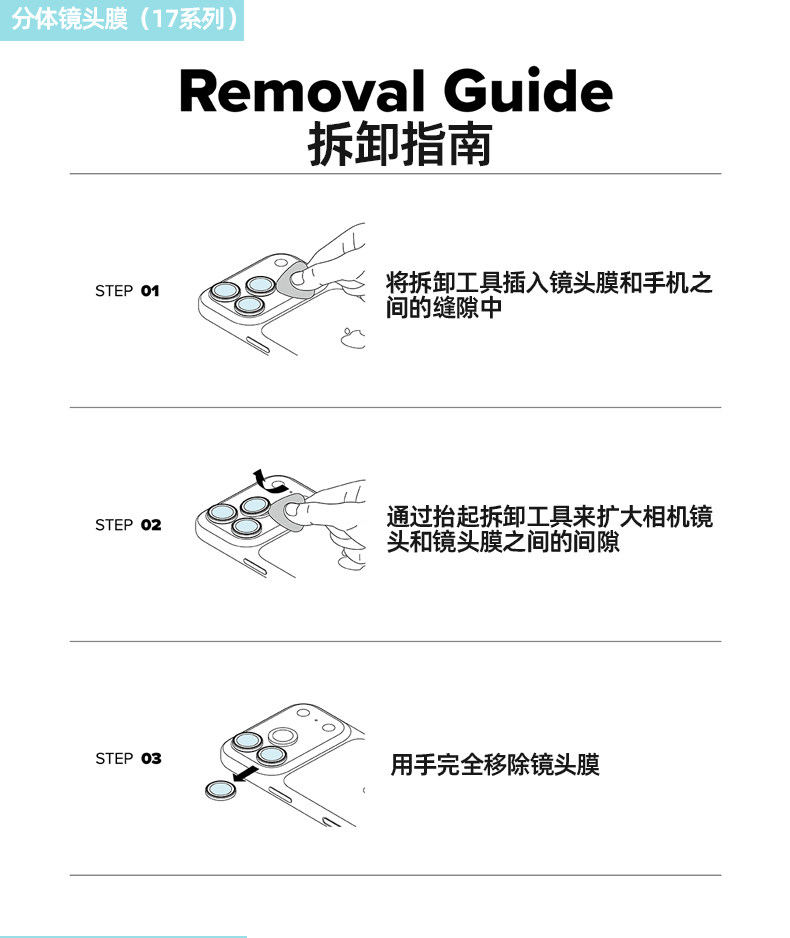 分体镜头膜（17系列）

Removal Guide
拆卸指南

STEP 01
将拆卸工具插入镜头膜和手机之间的缝隙中

STEP 02
通过抬起拆卸工具来扩大相机镜头和镜头膜之间的间隙

STEP 03
用手完全移除镜头膜