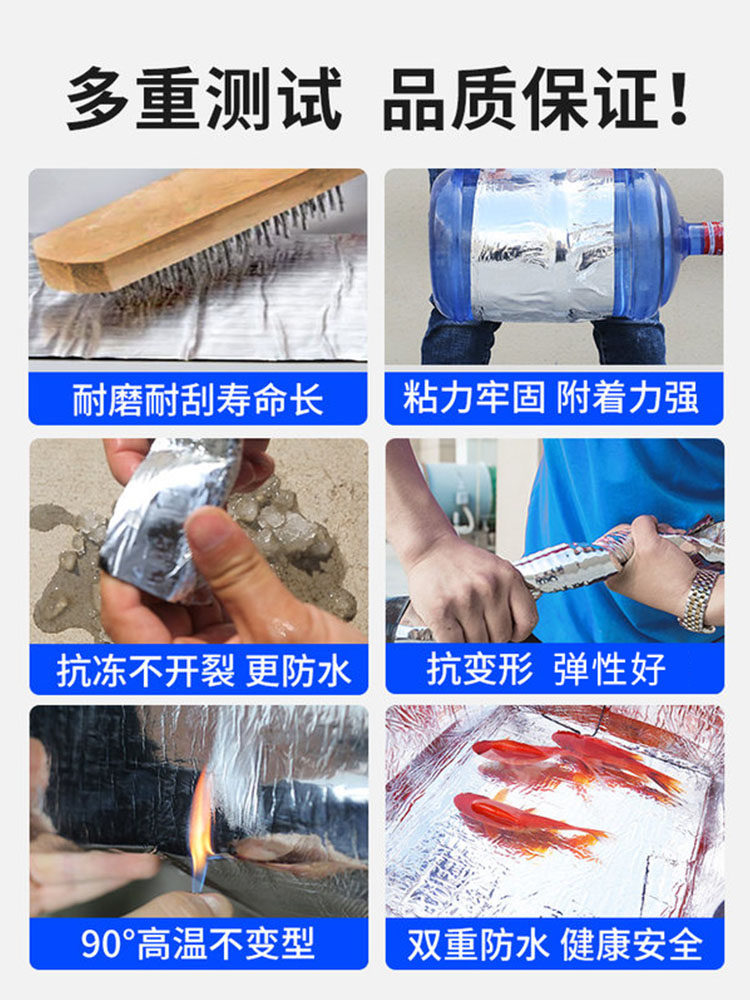 多重测试 品质保证！

耐磨耐刮寿命长

粘力牢固 附着力强

抗冻不开裂 更防水

抗变形 弹性好

90°高温不变型

双重防水 健康安全