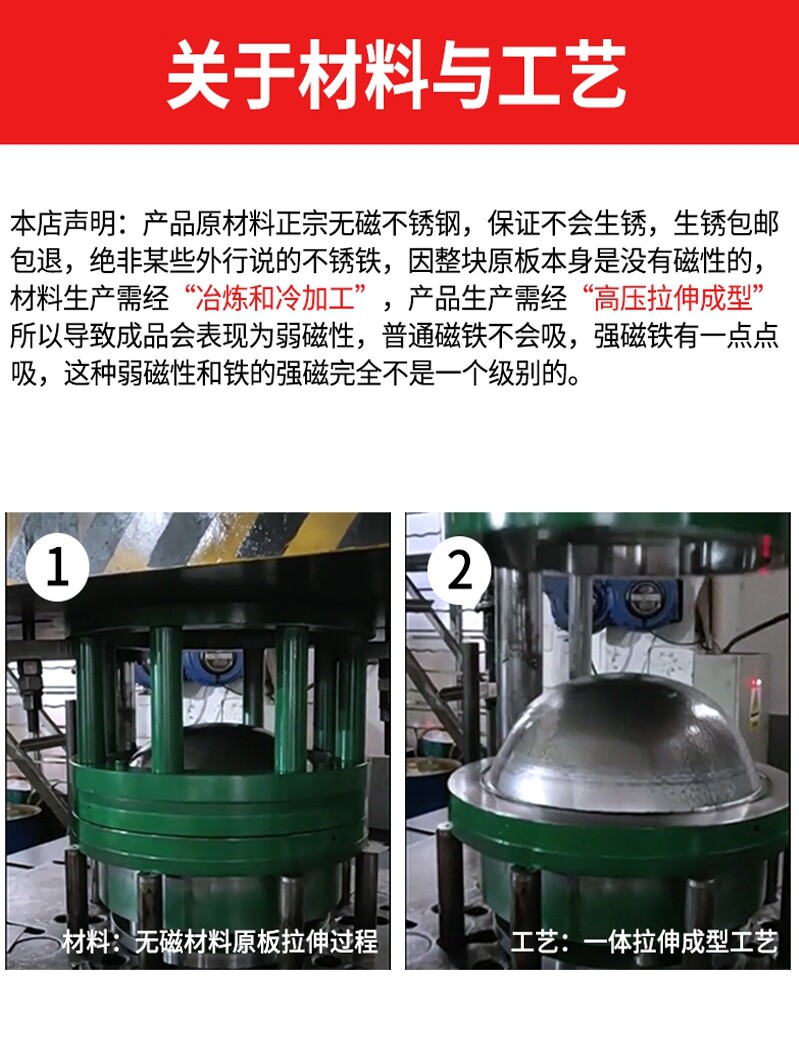 关于材料与工艺

本店声明：产品原材料正宗无磁不锈钢，保证不会生锈，生锈包邮包退，绝非某些外行说的不锈铁，因整块原板本身是没有磁性的，材料生产需经“冶炼和冷加工”，产品生产需经“高压拉伸成型”所以导致成品会表现为弱磁性，普通磁铁不会吸，强磁铁有一点点吸，这种弱磁性和铁的强磁完全不是一个级别的。

1
材料：无磁材料原板拉伸过程

2
工艺：一体拉伸成型工艺