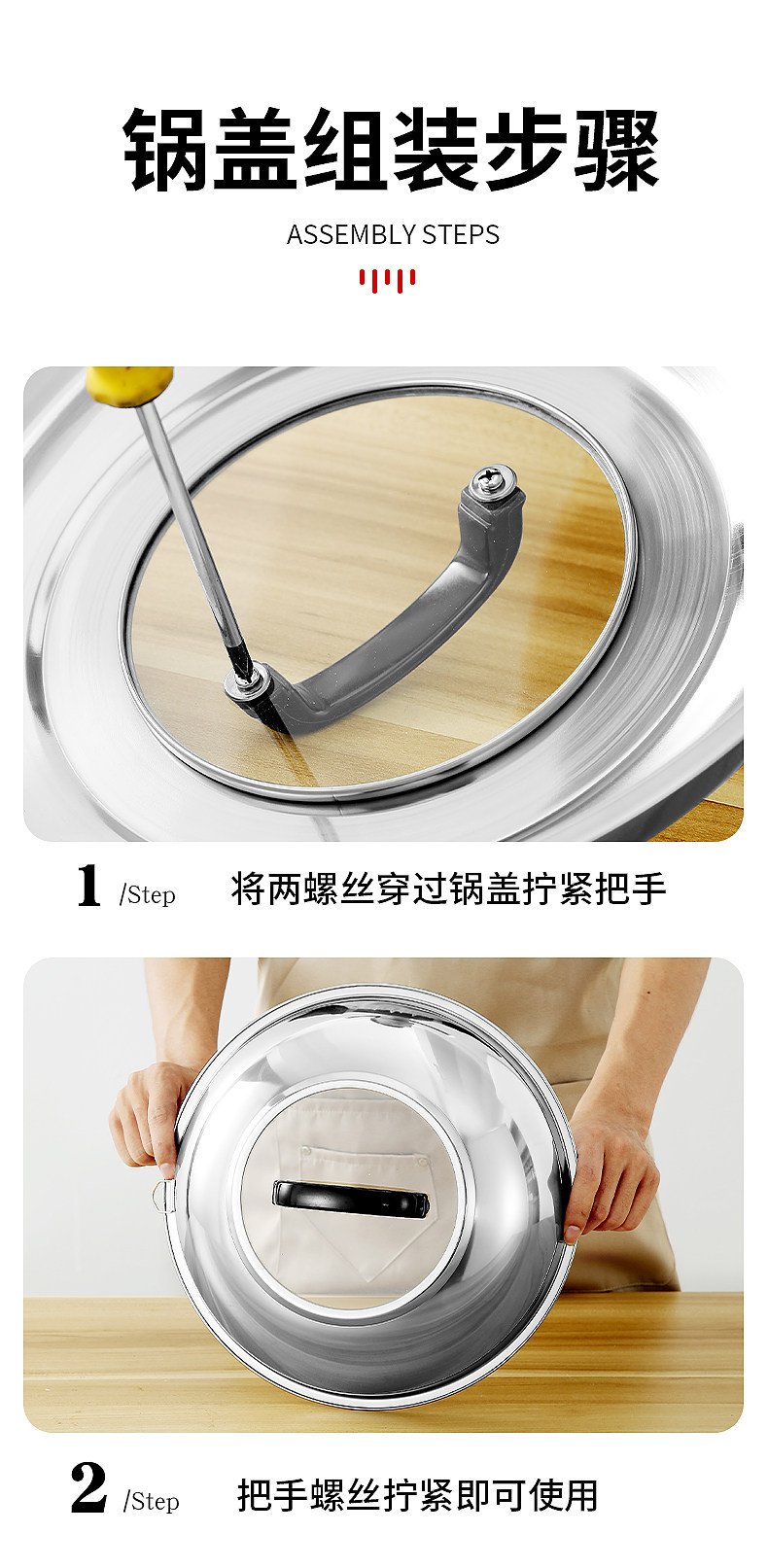 锅盖组装步骤

ASSEMBLY STEPS

1 /Step 将两螺丝穿过锅盖拧紧把手

2 /Step 把手螺丝拧紧即可使用