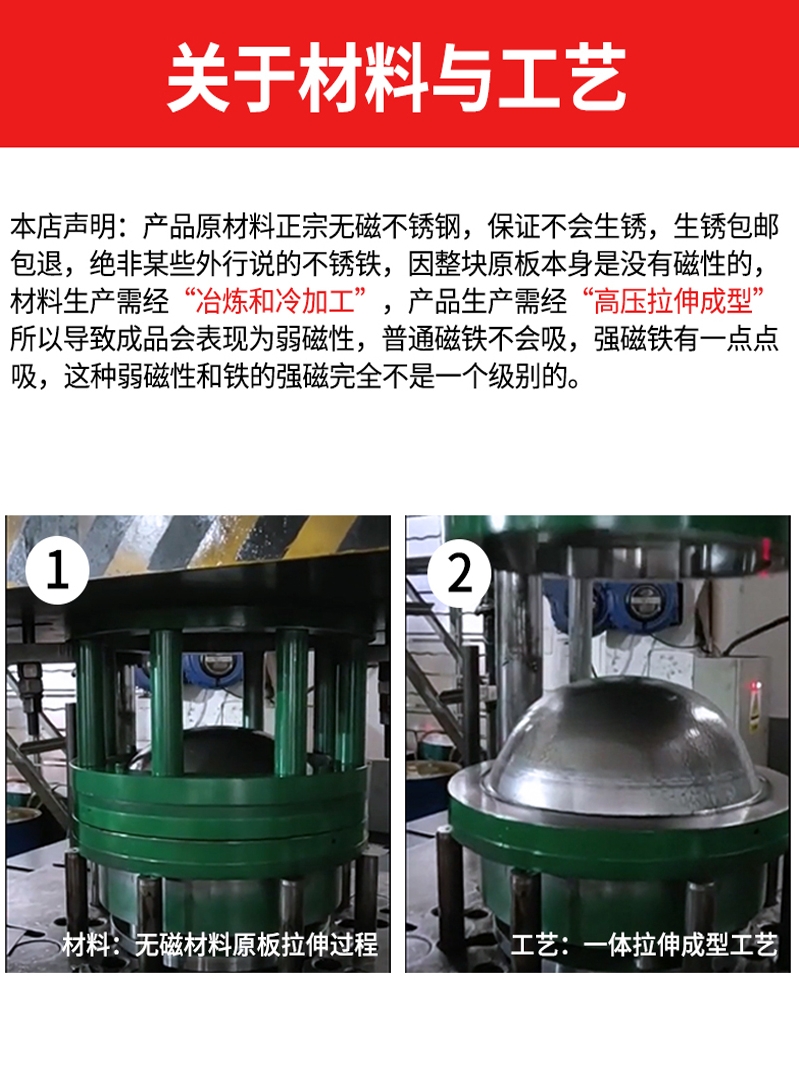 关于材料与工艺

本店声明：产品原材料正宗无磁不锈钢，保证不会生锈，生锈包邮包退，绝非某些外行说的不锈铁，因整块原板本身是没有磁性的，材料生产需经“冶炼和冷加工”，产品生产需经“高压拉伸成型”所以导致成品会表现为弱磁性，普通磁铁不会吸，强磁铁有一点点吸，这种弱磁性和铁的强磁完全不是一个级别的。

1
材料：无磁材料原板拉伸过程

2
工艺：一体拉伸成型工艺