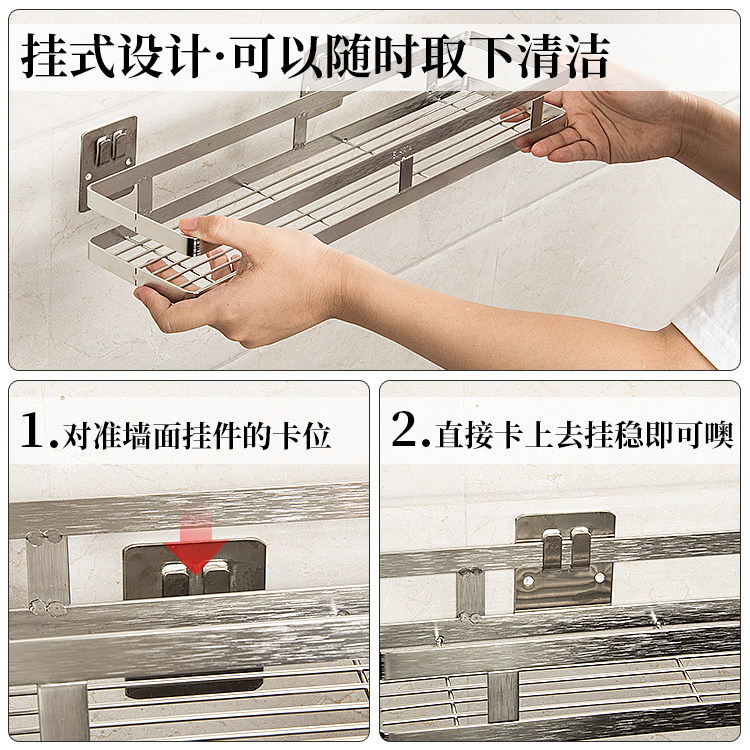 挂式设计·可以随时取下清洁

1.对准墙面挂件的卡位

2.直接卡上去挂稳即可噢