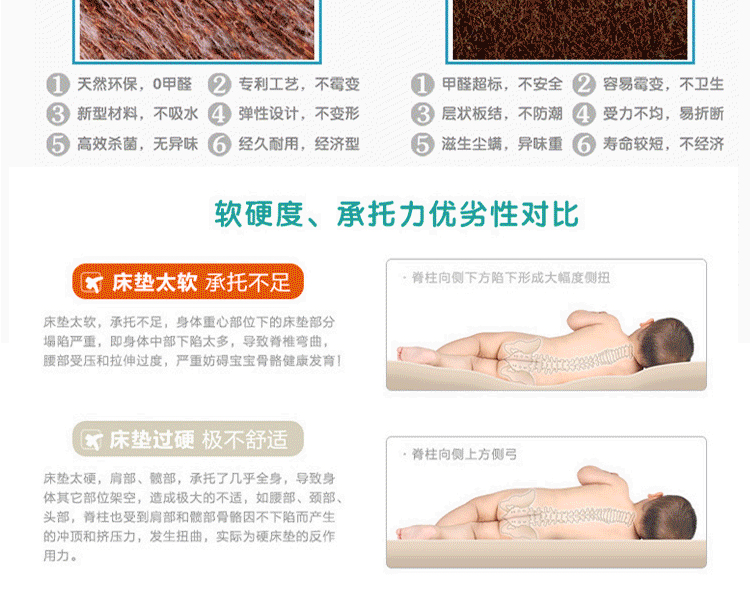 1 天然环保，0甲醛 2 专利工艺，不霉变
3 新型材料，不吸水 4 弹性设计，不变形
5 高效杀菌，无异味 6 经久耐用，经济型

1 甲醛超标，不安全 2 容易霉变，不卫生
3 层状板结，不防潮 4 受力不均，易折断
5 滋生尘螨，异味重 6 寿命较短，不经济

软硬度、承托力优劣性对比

床垫太软 承托不足

床垫太软，承托不足，身体重心部位下的床垫部分塌陷严重，即身体中部下陷太多，导致脊椎弯曲，腰部受压和拉伸过度，严重妨碍宝宝骨骼健康发育！

· 脊柱向侧下方陷下形成大幅度侧扭

床垫过硬 极不舒适

床垫太硬，肩部、髋部，承托了几乎全身，导致身体其它部位架空，造成极大的不适，如腰部、颈部、头部，脊柱也受到肩部和髋部骨骼因不下陷而产生的冲顶和挤压力，发生扭曲，实际为硬床垫的反作用力。

· 脊柱向侧上方侧弓