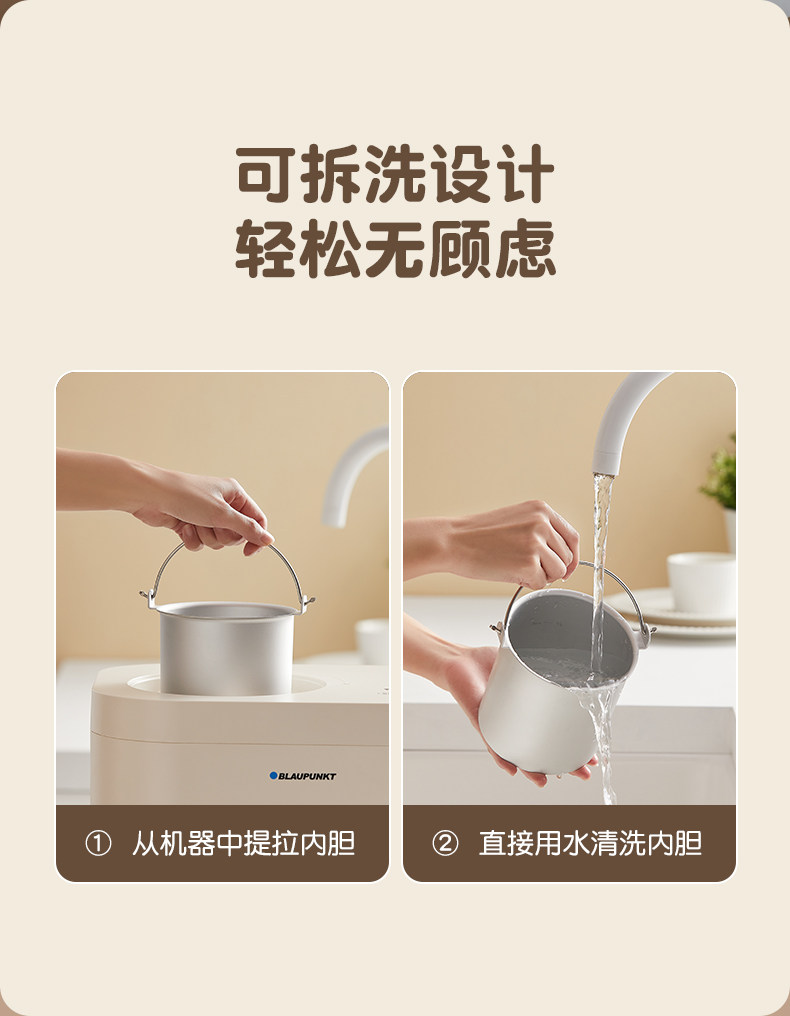 可拆洗设计
轻松无顾虑

BLAUPUNKT

① 从机器中提拉内胆

② 直接用水清洗内胆