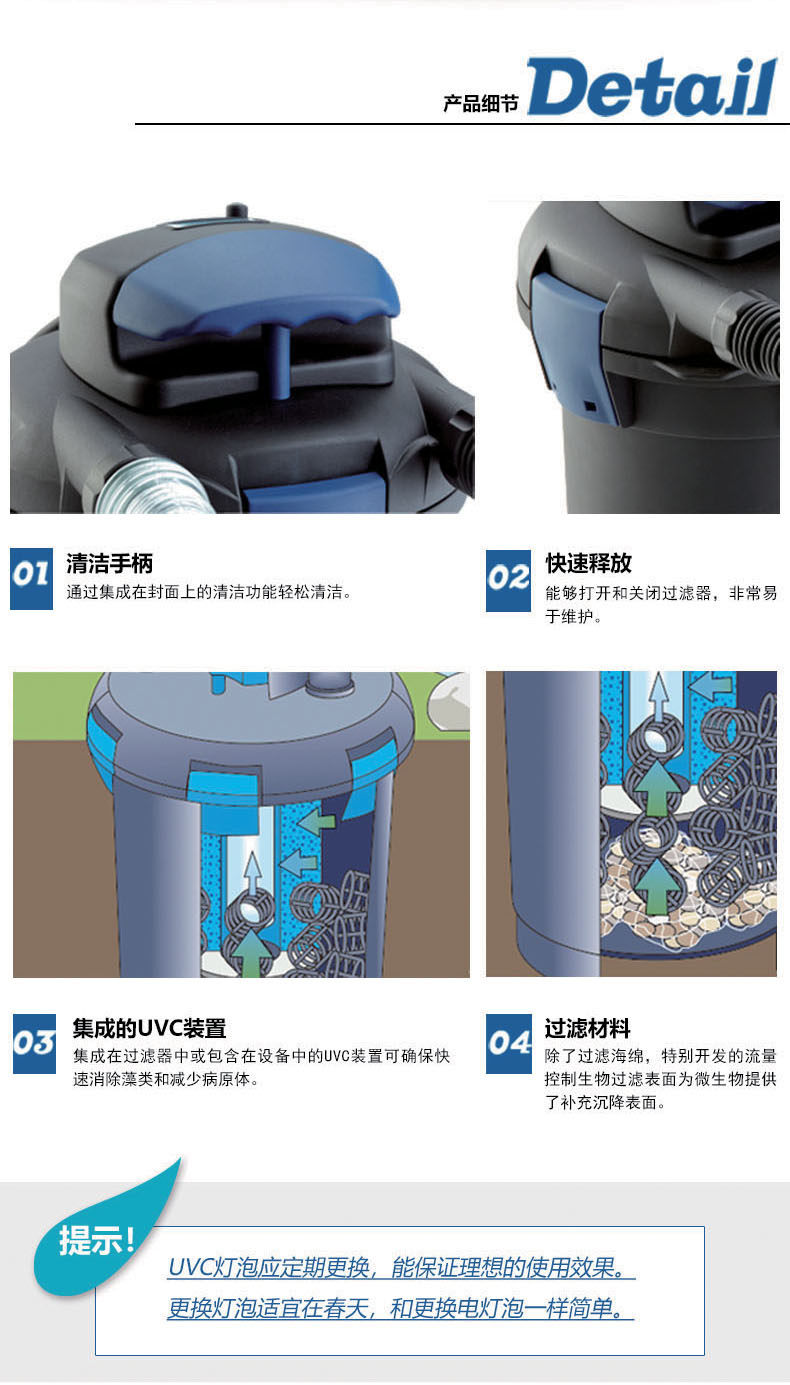 产品细节 Detail

01 清洁手柄
通过集成在封面上的清洁功能轻松清洁。

02 快速释放
能够打开和关闭过滤器，非常易于维护。

03 集成的UVC装置
集成在过滤器中或包含在设备中的UVC装置可确保快速消除藻类和减少病原体。

04 过滤材料
除了过滤海绵，特别开发的流量控制生物过滤表面为微生物提供了补充沉降表面。

提示!
UVC灯泡应定期更换，能保证理想的使用效果。
更换灯泡适宜在春天，和更换电灯泡一样简单。