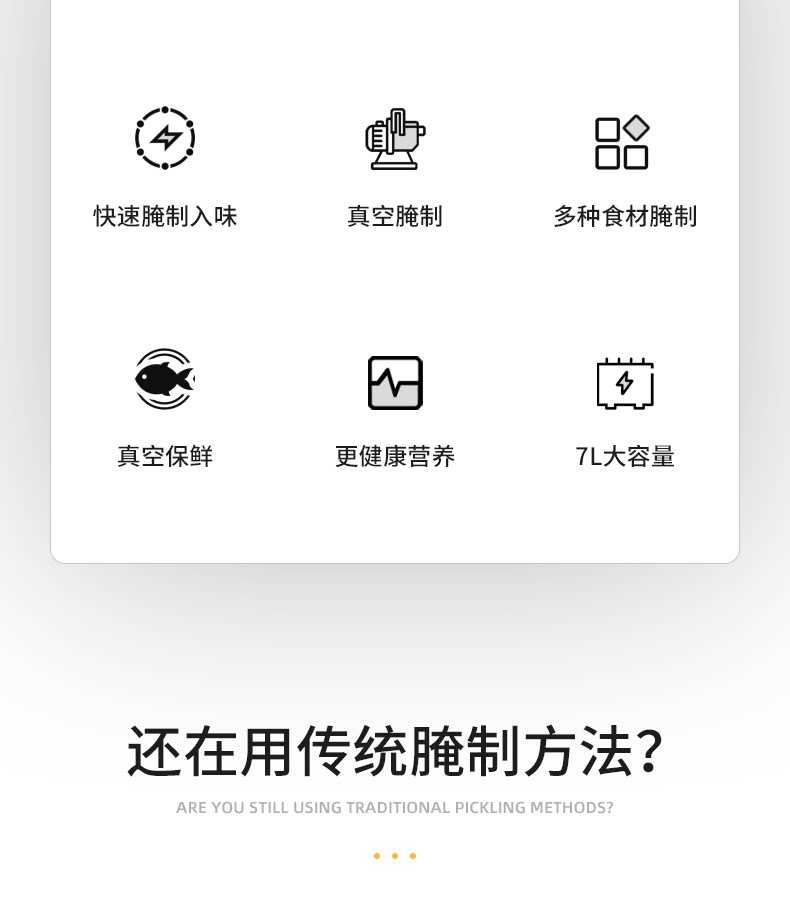 快速腌制入味

真空腌制

多种食材腌制

真空保鲜

更健康营养

7L大容量

还在用传统腌制方法?

ARE YOU STILL USING TRADITIONAL PICKLING METHODS?