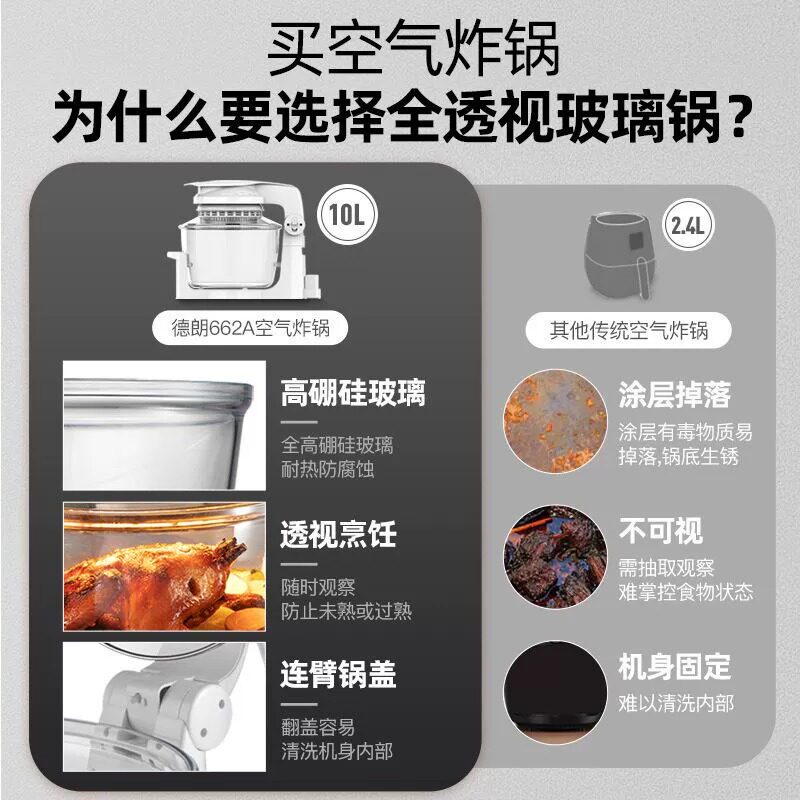 买空气炸锅
为什么要选择全透视玻璃锅？

10L
德朗662A空气炸锅

高硼硅玻璃
全高硼硅玻璃
耐热防腐蚀

透视烹饪
随时观察
防止未熟或过熟

连臂锅盖
翻盖容易
清洗机身内部

2.4L
其他传统空气炸锅

涂层掉落
涂层有毒物质易掉落,锅底生锈

不可视
需抽取观察
难掌控食物状态

机身固定
难以清洗内部