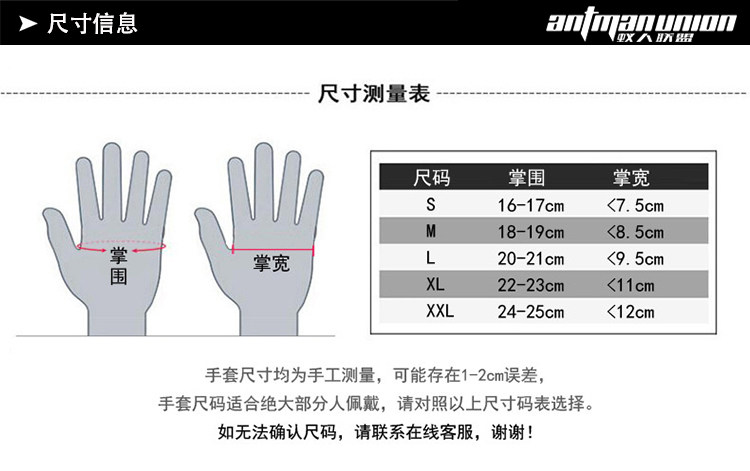 ➤ 尺寸信息

antmanunion
蚁人联盟

尺寸测量表

掌围

掌宽

| 尺码 | 掌围 | 掌宽 |
|---|---|---|
| S | 16-17cm | <7.5cm |
| M | 18-19cm | <8.5cm |
| L | 20-21cm | <9.5cm |
| XL | 22-23cm | <11cm |
| XXL | 24-25cm | <12cm |

手套尺寸均为手工测量，可能存在1-2cm误差，
手套尺码适合绝大部分人佩戴，请对照以上尺寸码表选择。
如无法确认尺码，请联系在线客服，谢谢！