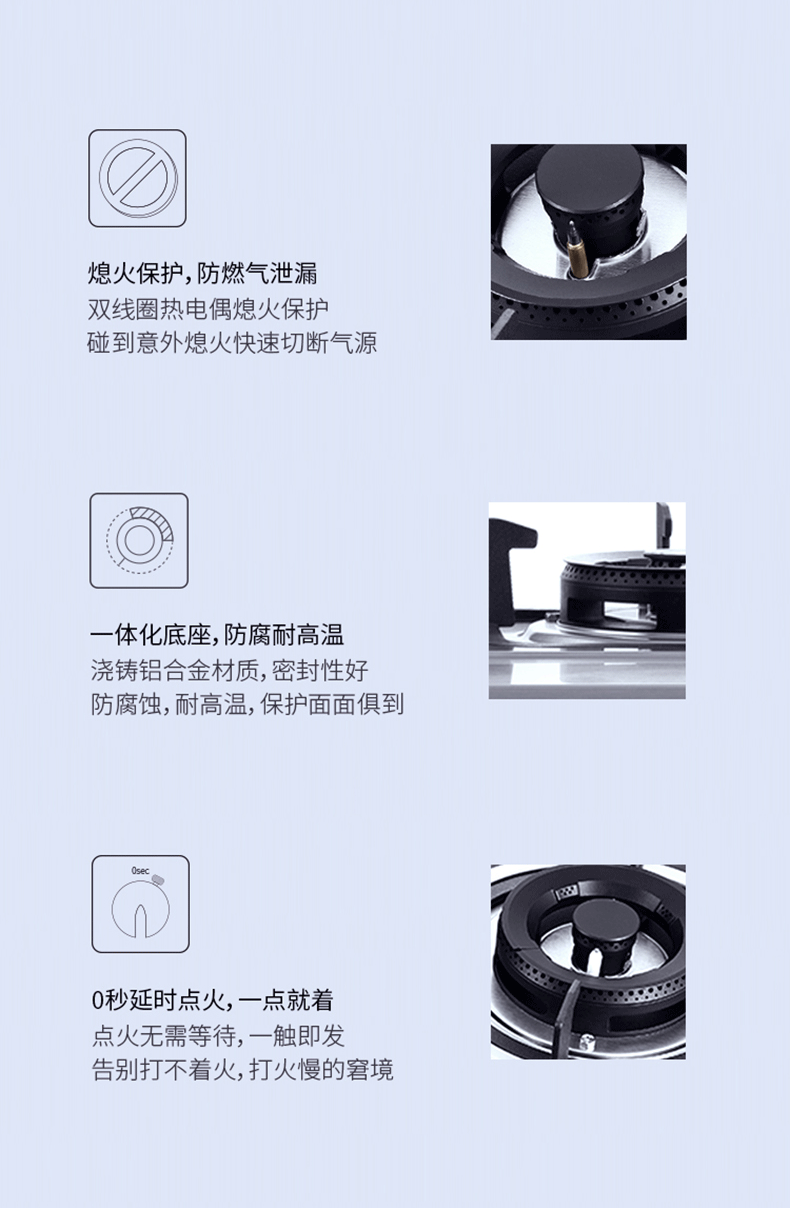 熄火保护，防燃气泄漏
双线圈热电偶熄火保护
碰到意外熄火快速切断气源

一体化底座，防腐耐高温
浇铸铝合金材质，密封性好
防腐蚀，耐高温，保护面面俱到

0sec

0秒延时点火，一点就着
点火无需等待，一触即发
告别打不着火，打火慢的窘境