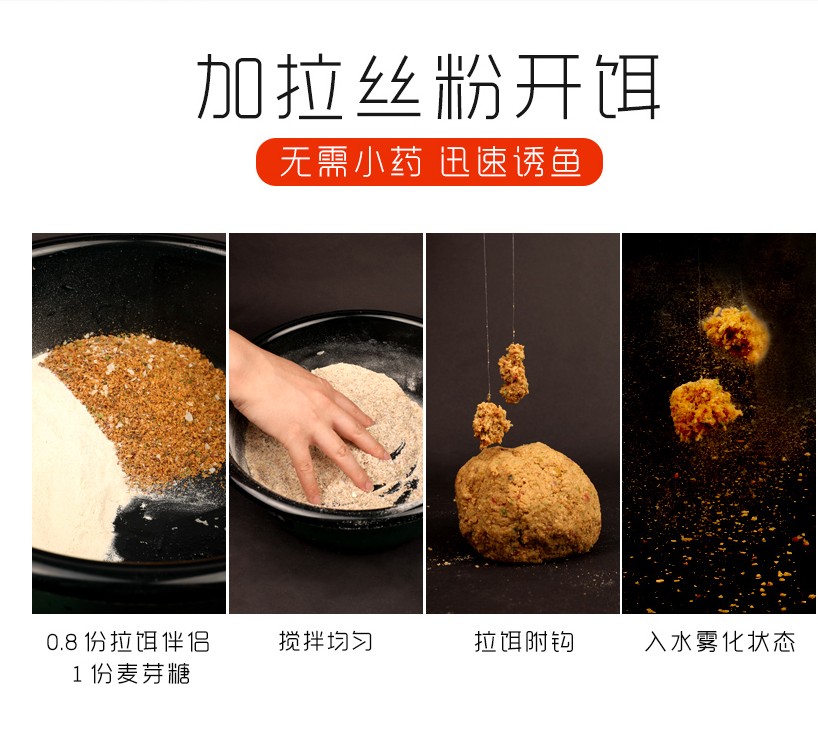 加拉丝粉开饵

无需小药 迅速诱鱼

0.8 份拉饵伴侣
1 份麦芽糖

搅拌均匀

拉饵附钩

入水雾化状态