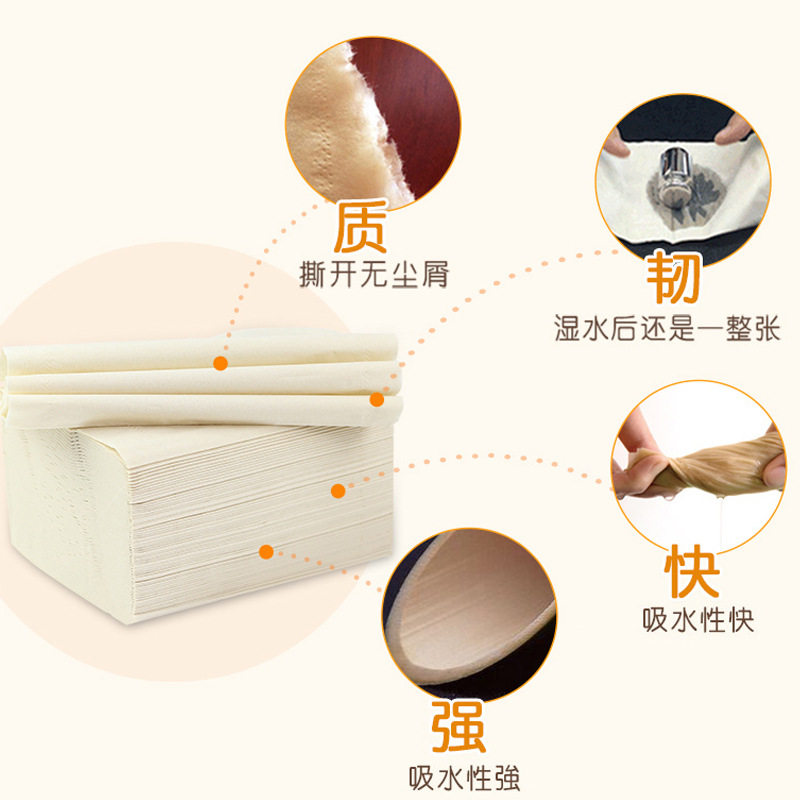 质
撕开无尘屑

韧
湿水后还是一整张

快
吸水性快

强
吸水性強