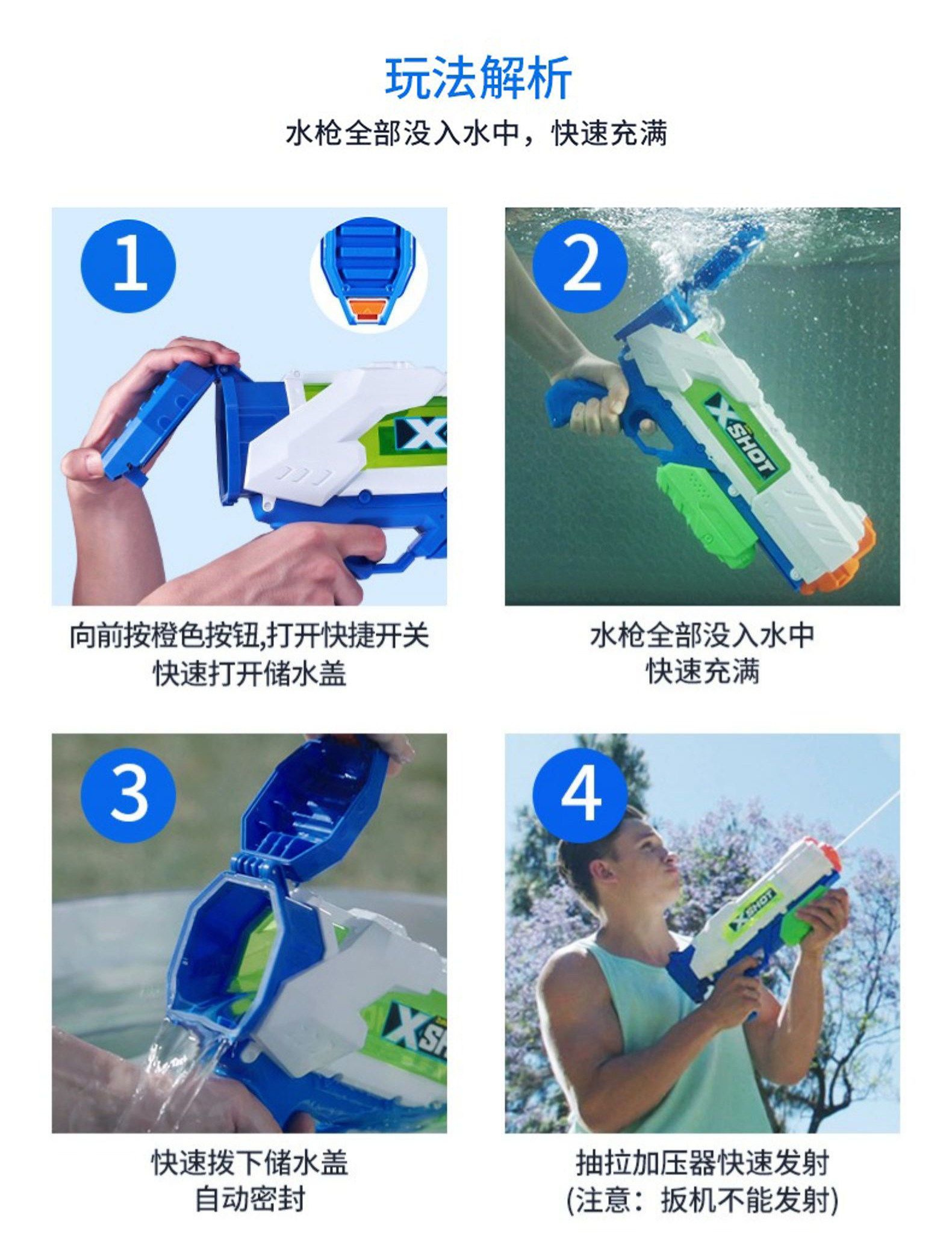 玩法解析

水枪全部没入水中，快速充满

1

X

向前按橙色按钮,打开快捷开关
快速打开储水盖

2

X SHOT

水枪全部没入水中
快速充满

3

X SH

快速拨下储水盖
自动密封

4

X SHOT

抽拉加压器快速发射
(注意：扳机不能发射)