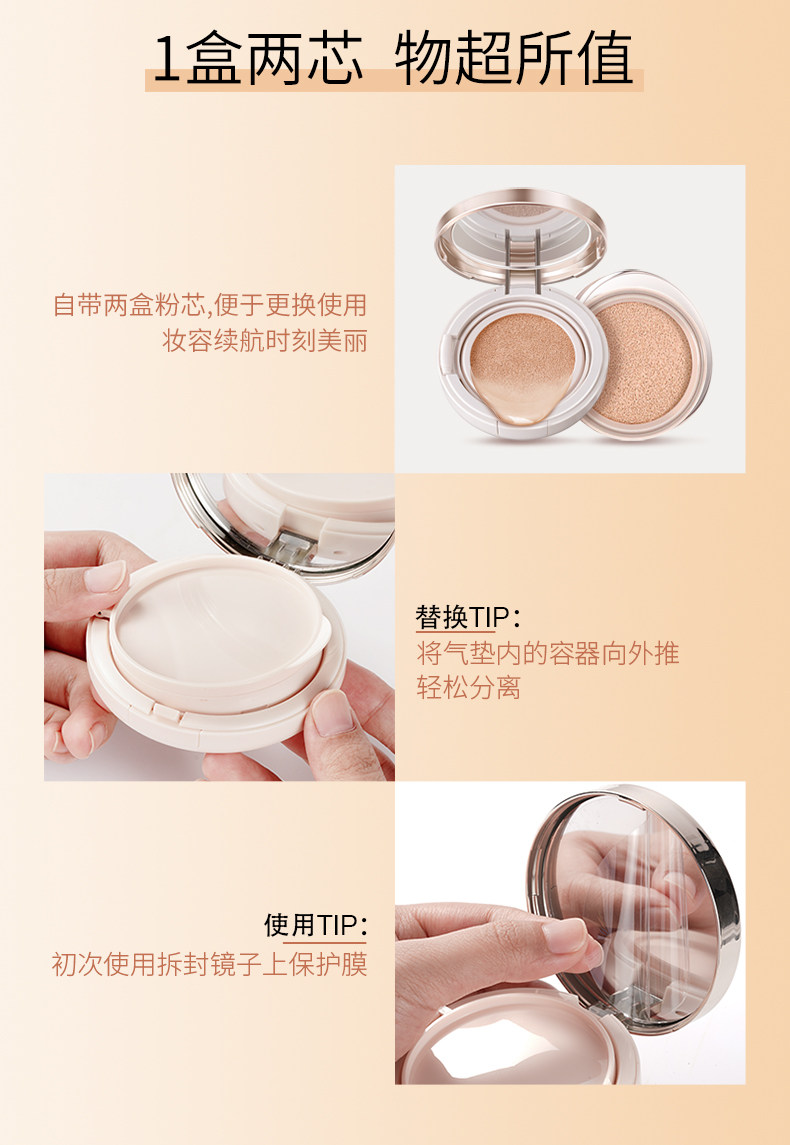 1盒两芯 物超所值

自带两盒粉芯,便于更换使用
妆容续航时刻美丽

替换TIP:
将气垫内的容器向外推
轻松分离

使用TIP:
初次使用拆封镜子上保护膜