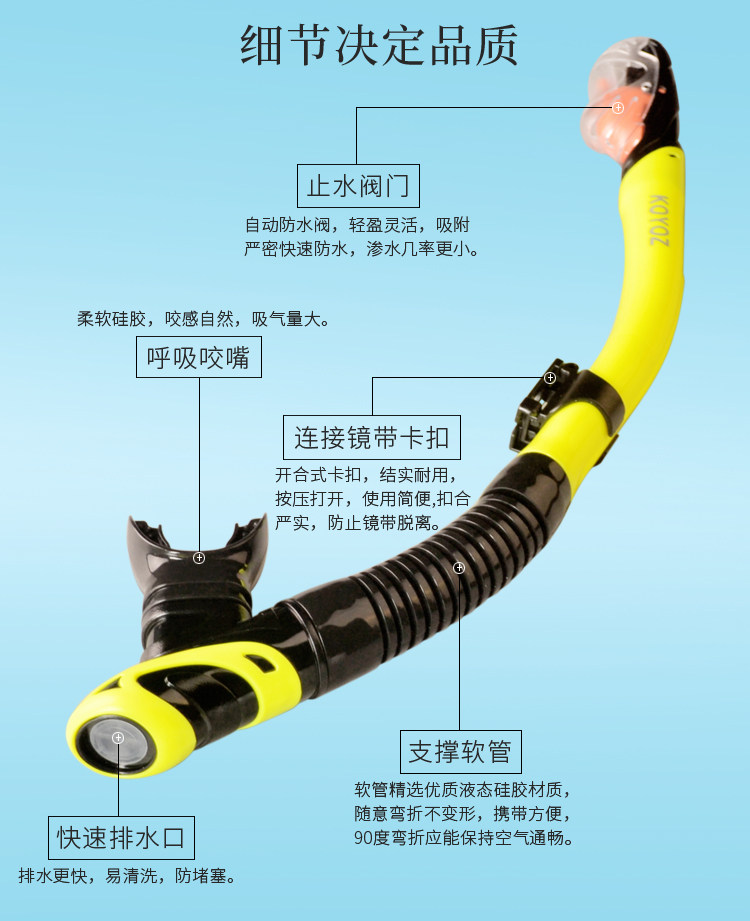 细节决定品质

止水阀门

自动防水阀，轻盈灵活，吸附严密快速防水，渗水几率更小。

KOYOZ

柔软硅胶，咬感自然，吸气量大。

呼吸咬嘴

连接镜带卡扣

开合式卡扣，结实耐用，按压打开，使用简便,扣合严实，防止镜带脱离。

支撑软管

软管精选优质液态硅胶材质，随意弯折不变形，携带方便，90度弯折应能保持空气通畅。

快速排水口

排水更快，易清洗，防堵塞。