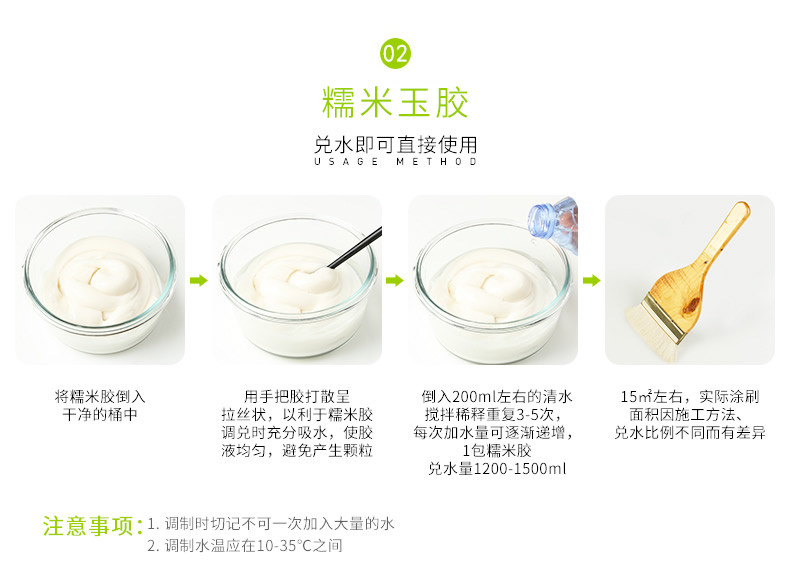 02

糯米玉胶

兑水即可直接使用
USAGE METHOD

将糯米胶倒入干净的桶中

用手把胶打散呈拉丝状，以利于糯米胶调兑时充分吸水，使胶液均匀，避免产生颗粒

倒入200ml左右的清水搅拌稀释重复3-5次，每次加水量可逐渐递增，1包糯米胶兑水量1200-1500ml

15㎡左右，实际涂刷面积因施工方法、兑水比例不同而有差异

注意事项：1. 调制时切记不可一次加入大量的水
2. 调制水温应在10-35°C之间