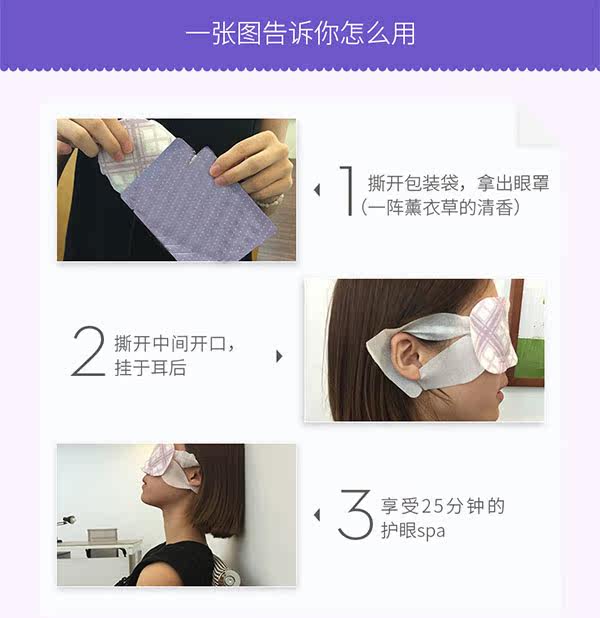 一张图告诉你怎么用

1 撕开包装袋，拿出眼罩（一阵薰衣草的清香）

2 撕开中间开口，挂于耳后

3 享受25分钟的护眼spa