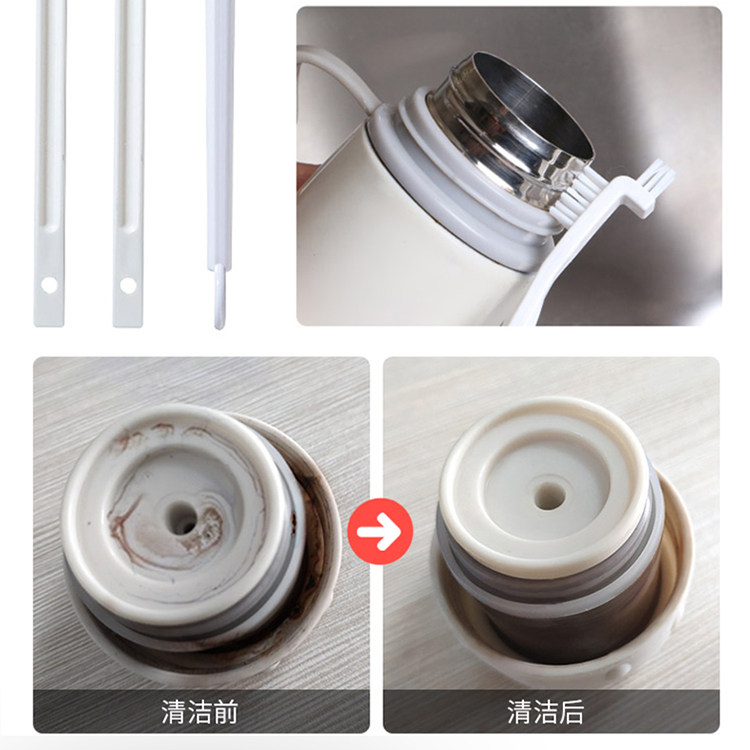 清洁前

清洁后